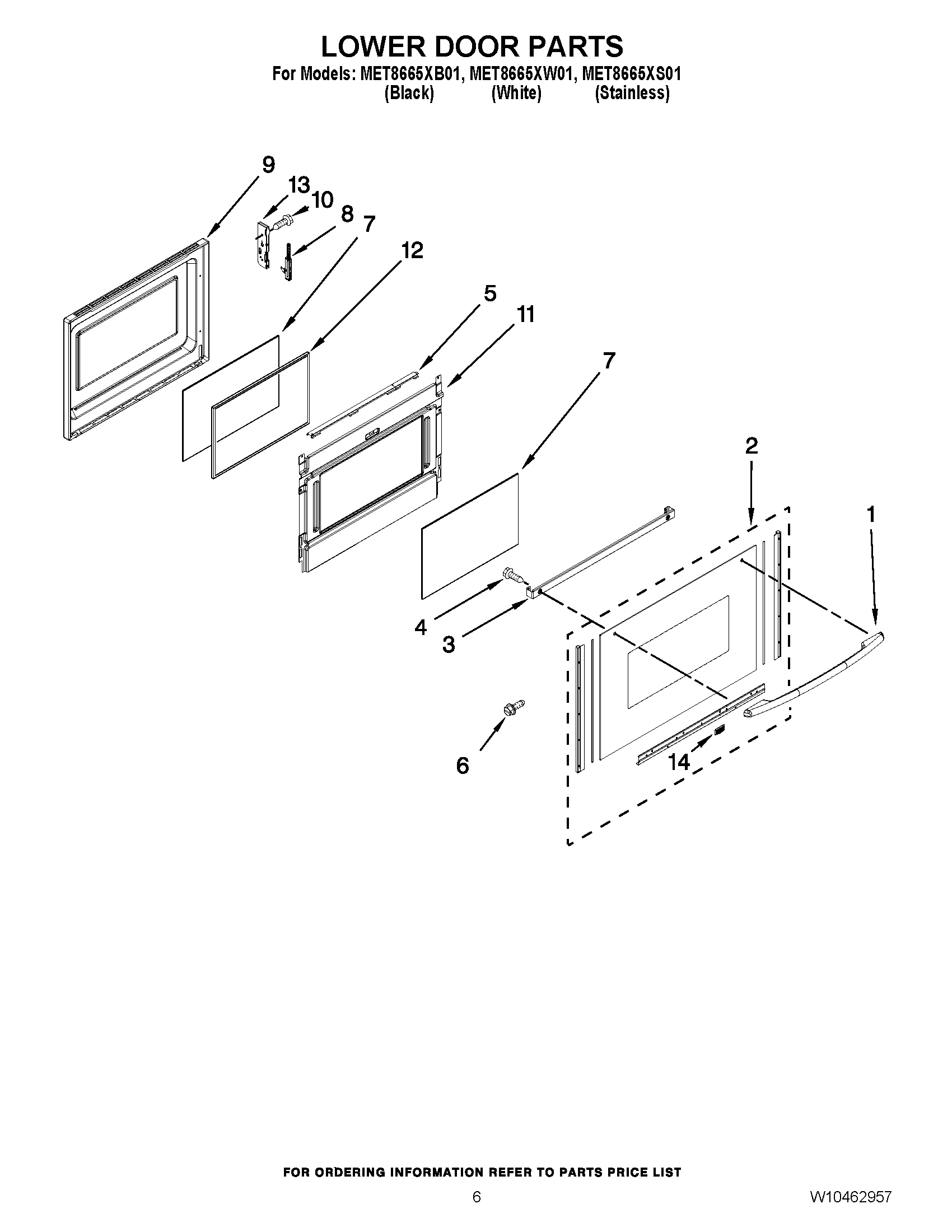 LOWER DOOR PARTS

For Models: MET8665XB01, MET8665XW01, MET8665XS01
(Black) (White) (Stainless)

9
13
10
8
7
12
5
11
7
2
1
4
3
6
14

FOR ORDERING INFORMATION REFER TO PARTS PRICE LIST

6

W10462957