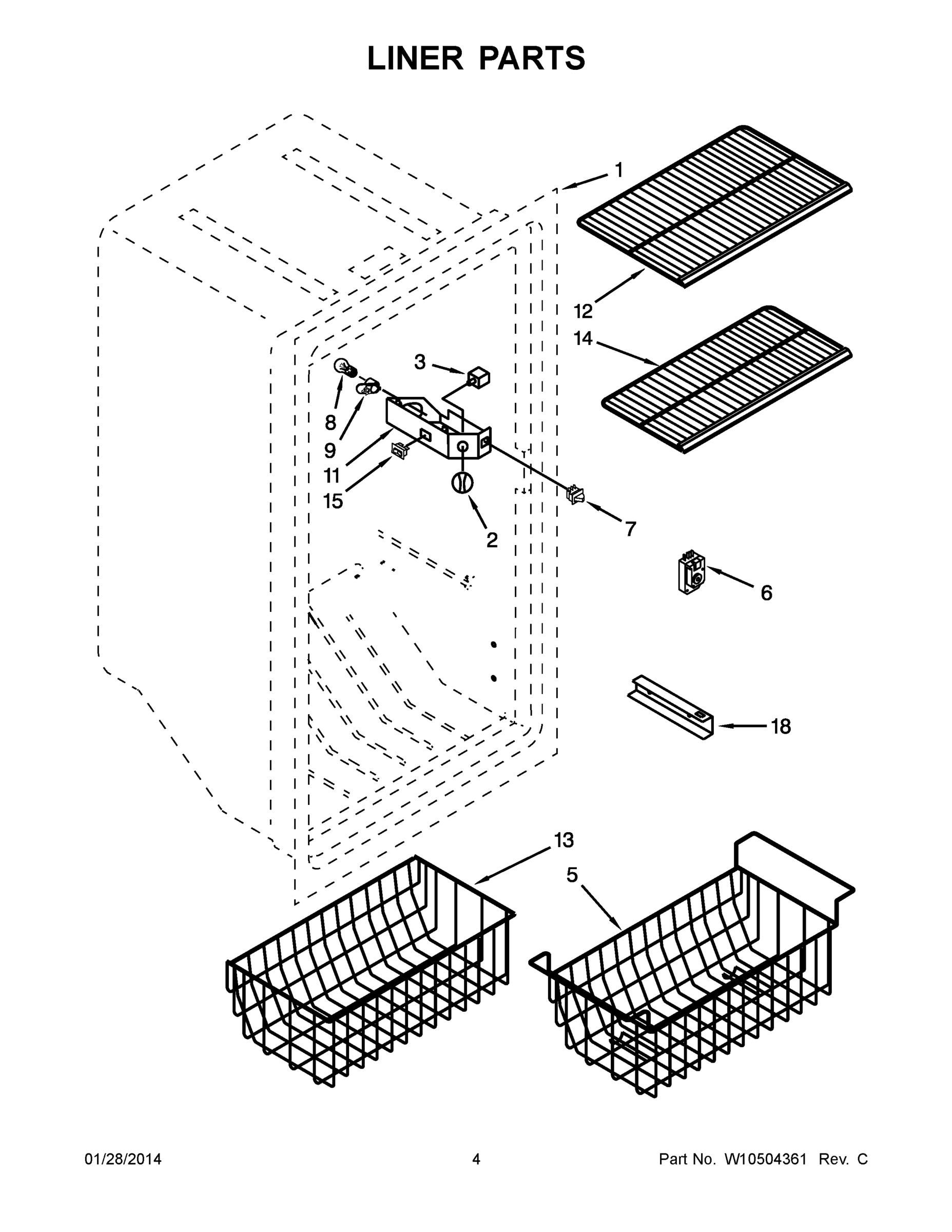 LINER PARTS

1
12
14
3
8
9
11
15
2
7
6
18
13
5

01/28/2014
4
Part No. W10504361 Rev. C