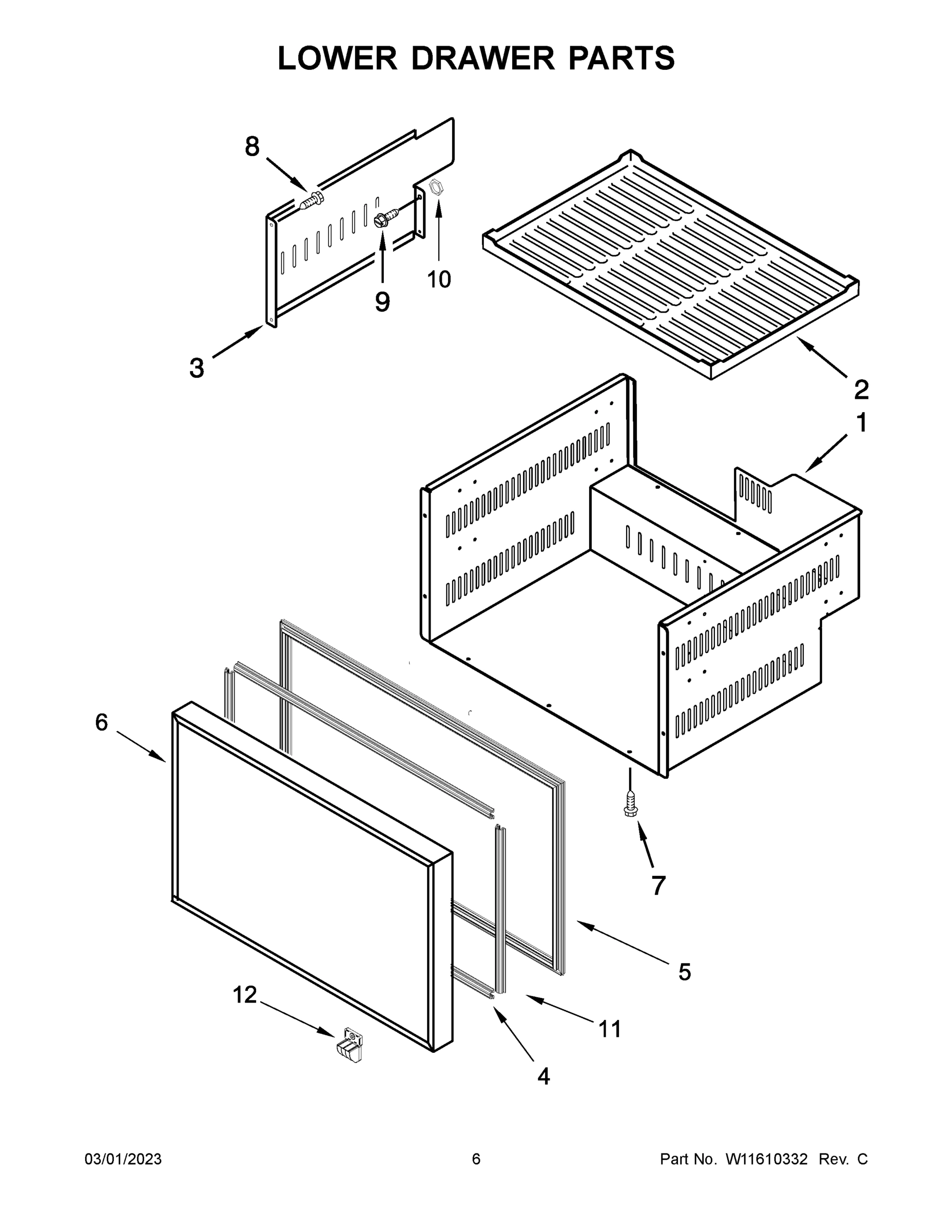 LOWER DRAWER PARTS

8

10

9

3

2

1

6

7

5

12

11

4

03/01/2023

6

Part No. W11610332 Rev. C