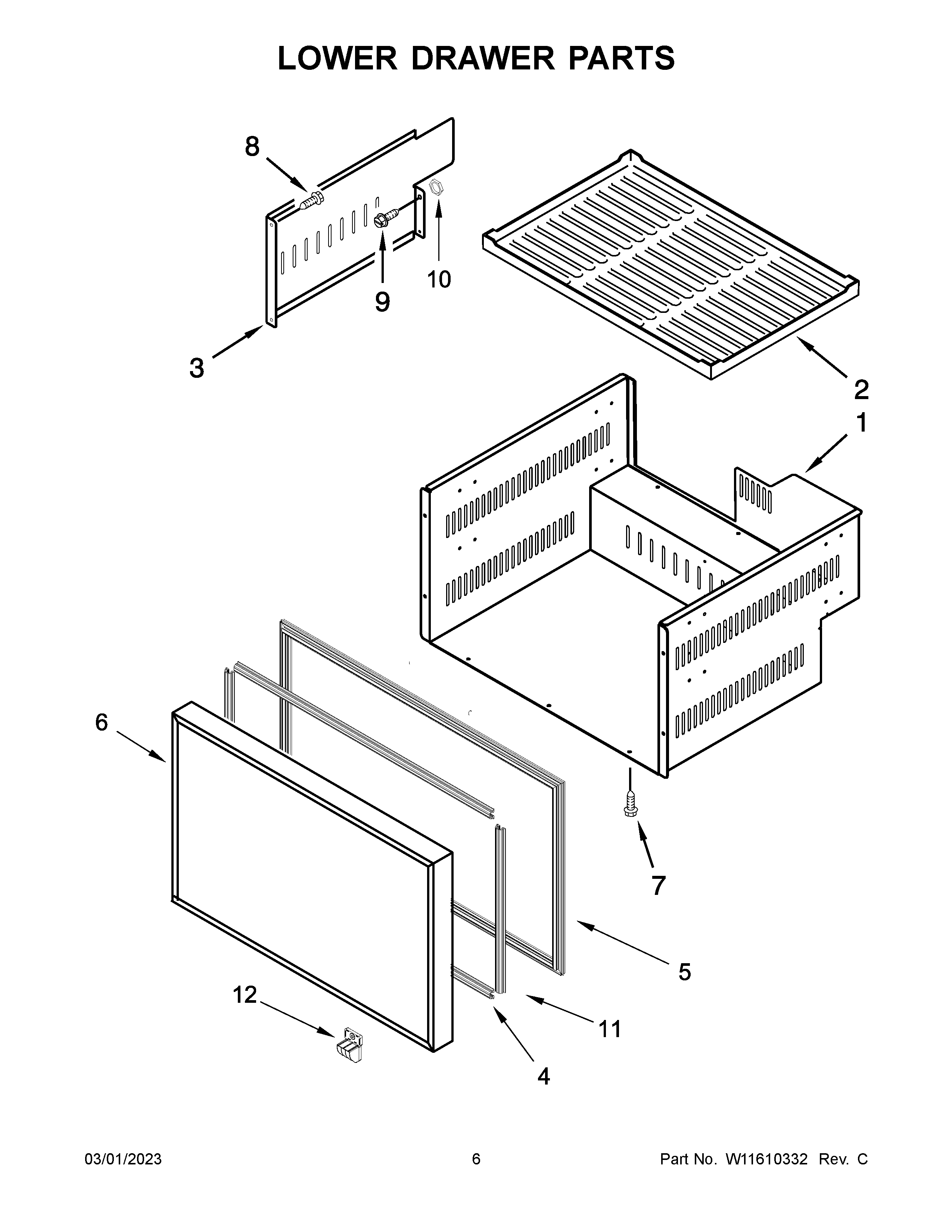 LOWER DRAWER PARTS

8

10

9

3

2

1

6

7

5

12

11

4

03/01/2023

6

Part No. W11610332 Rev. C