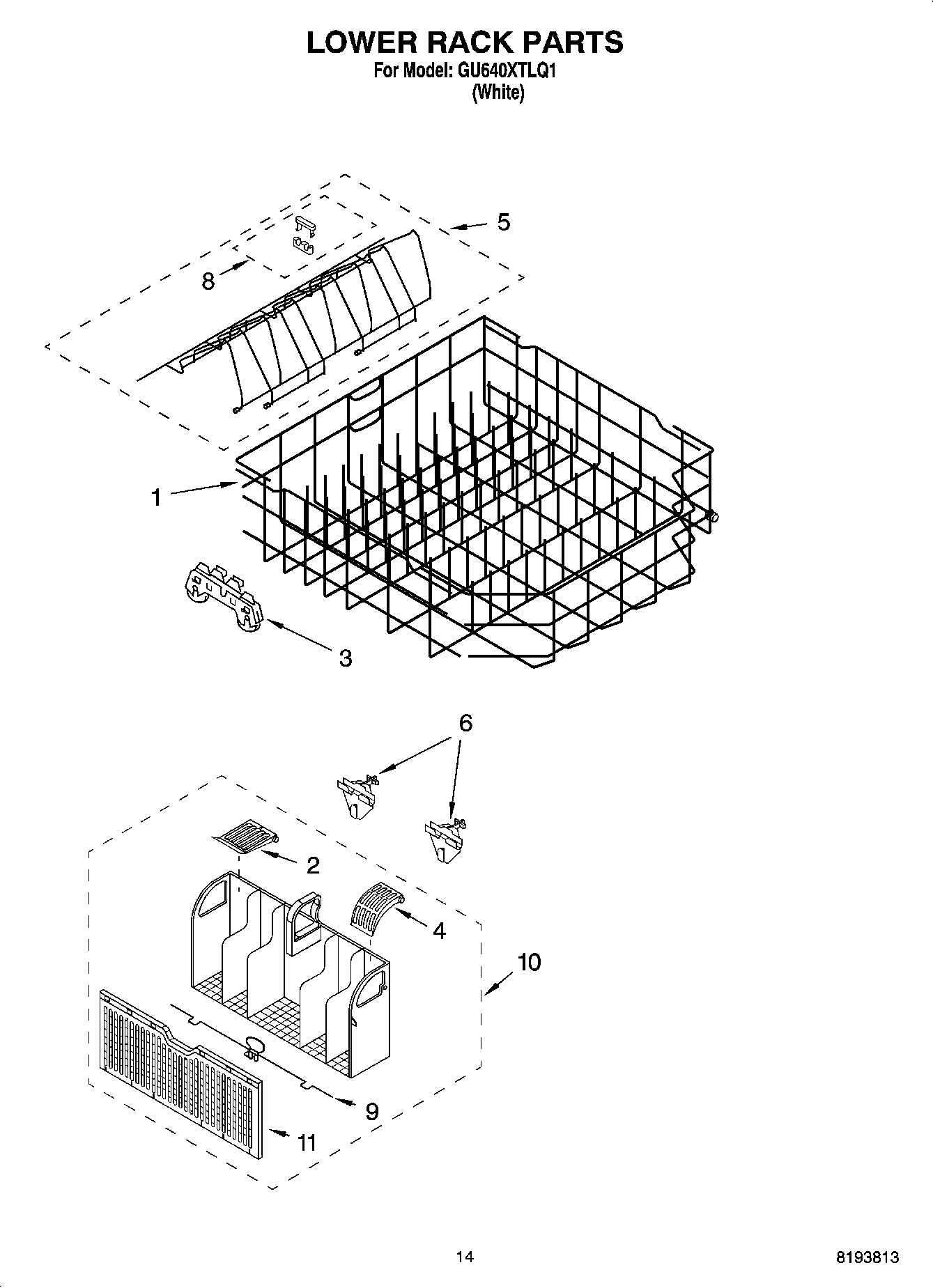 LOWER RACK PARTS
For Model: GU640XTLQ1
(White)

5
8
1
3
6
2
4
10
9
11

14
8193813