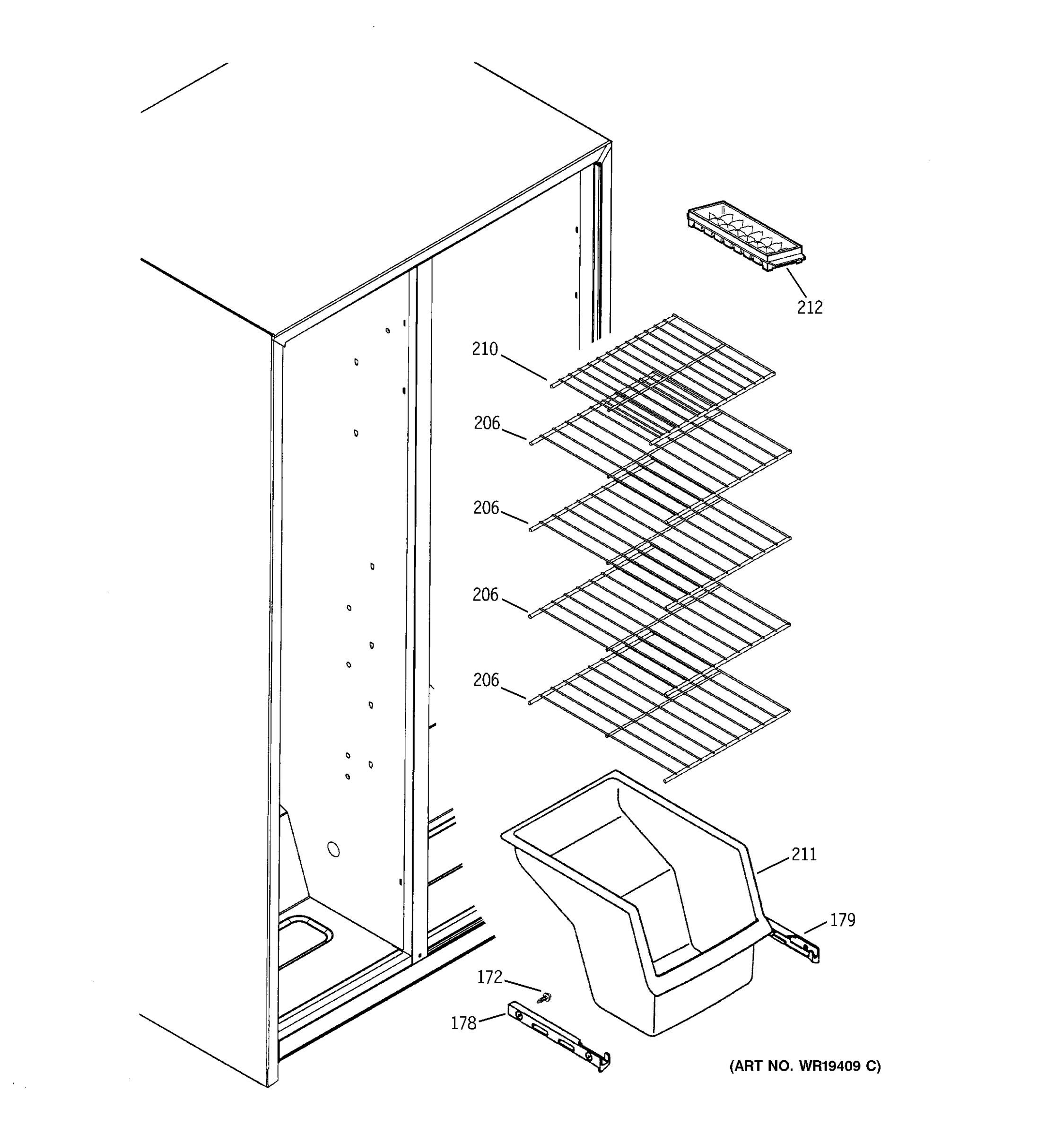 212
210
206
206
206
206
211
179
172
178
(ART NO. WR19409 C)