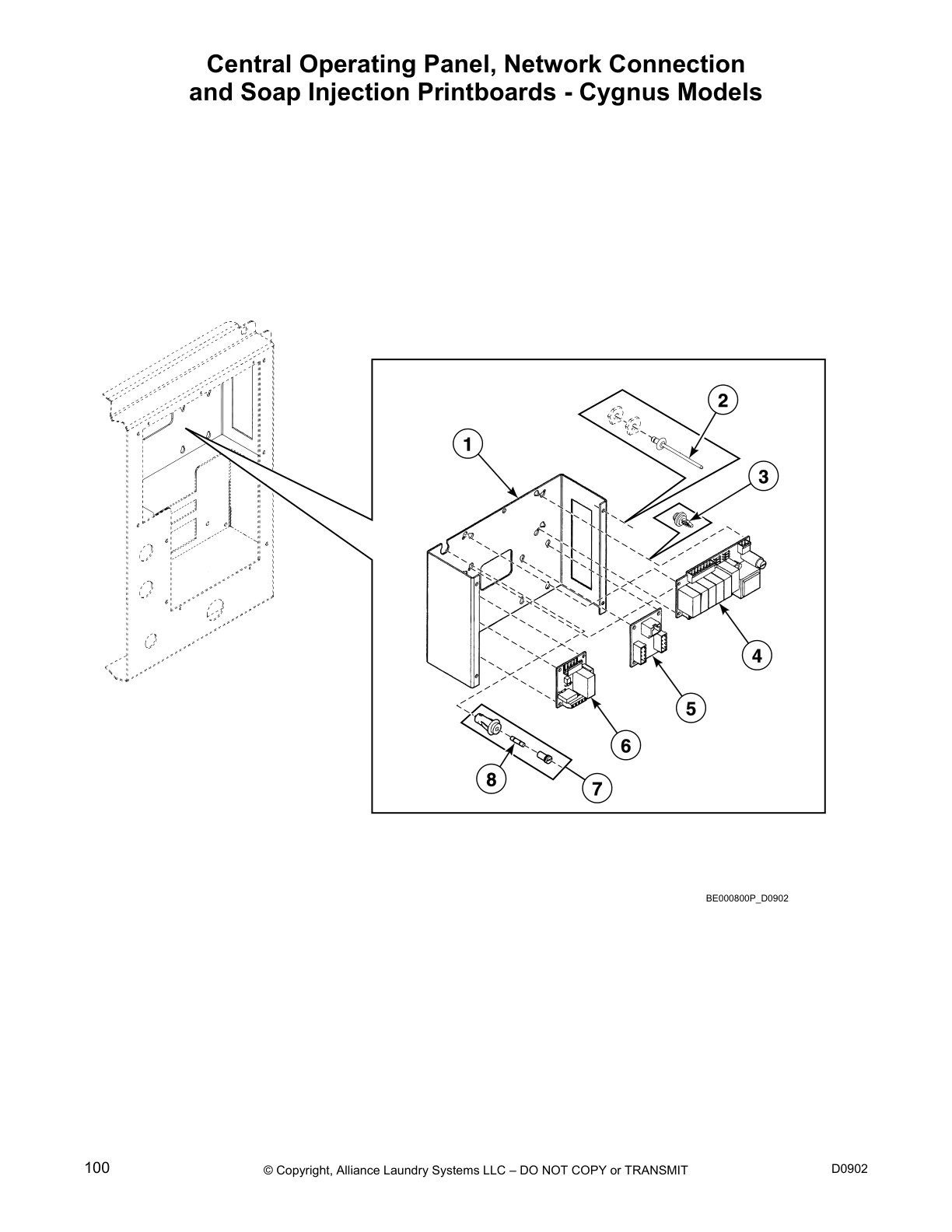 Central Operating Panel, Network Connection and Soap Injection Printboards - Cygnus Models

2

1

3

4

5

6

8

7

BE000800P_D0902

100 © Copyright, Alliance Laundry Systems LLC – DO NOT COPY or TRANSMIT D0902