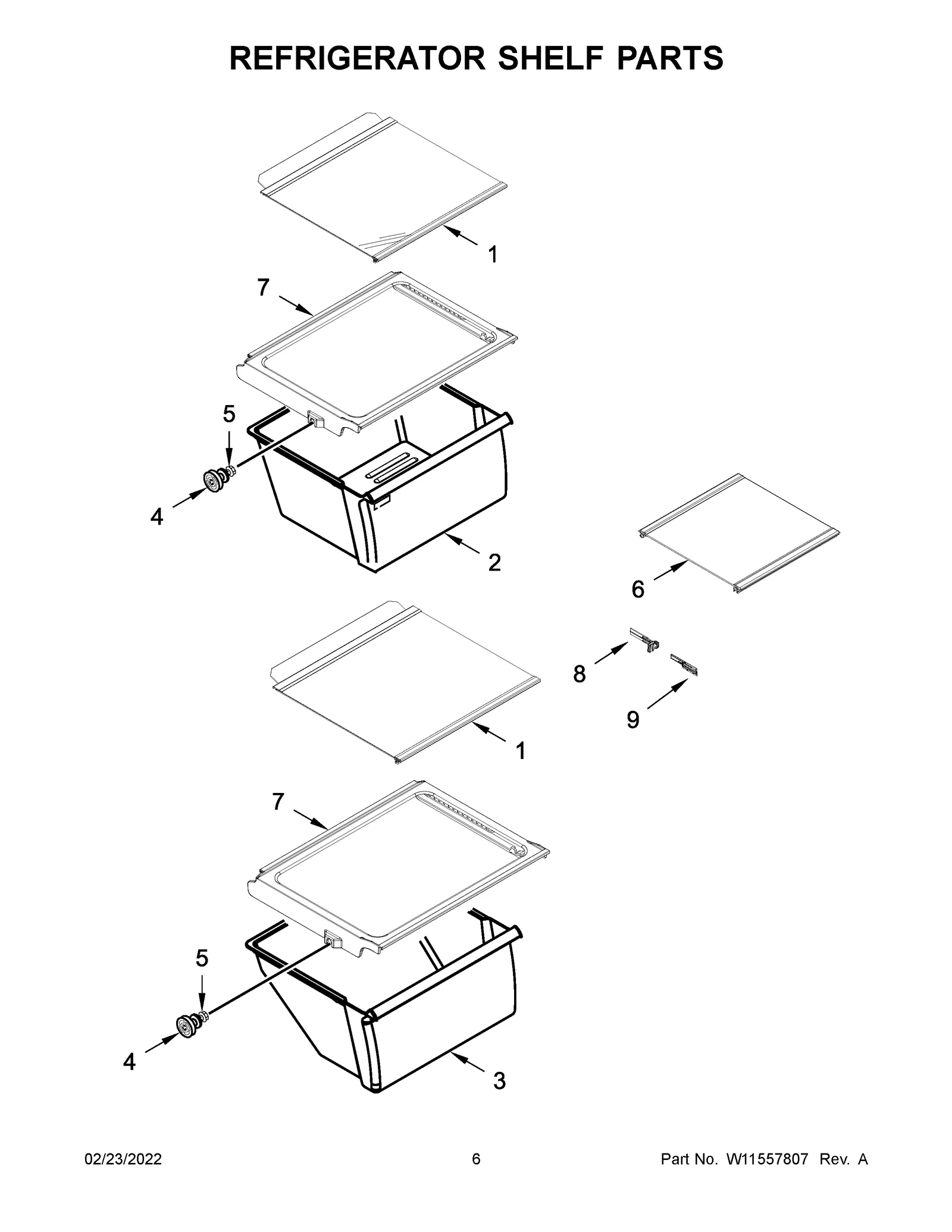 REFRIGERATOR SHELF PARTS

1

7

5

4

2

6

8

9

1

7

5

4

3

02/23/2022 6 Part No. W11557807 Rev. A