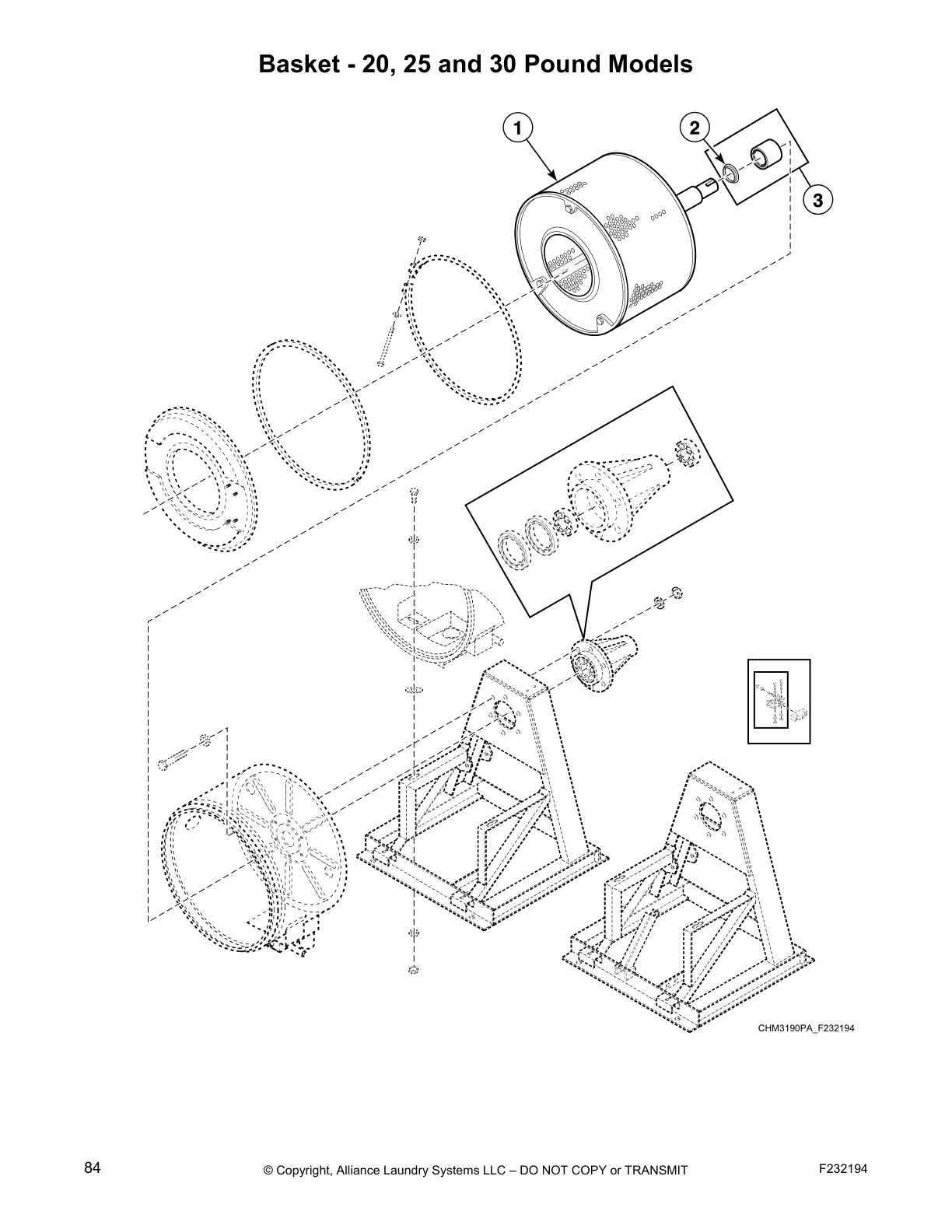 Basket - 20, 25 and 30 Pound Models

1

2

3

CHM3190PA_F232194

84

© Copyright, Alliance Laundry Systems LLC – DO NOT COPY or TRANSMIT

F232194