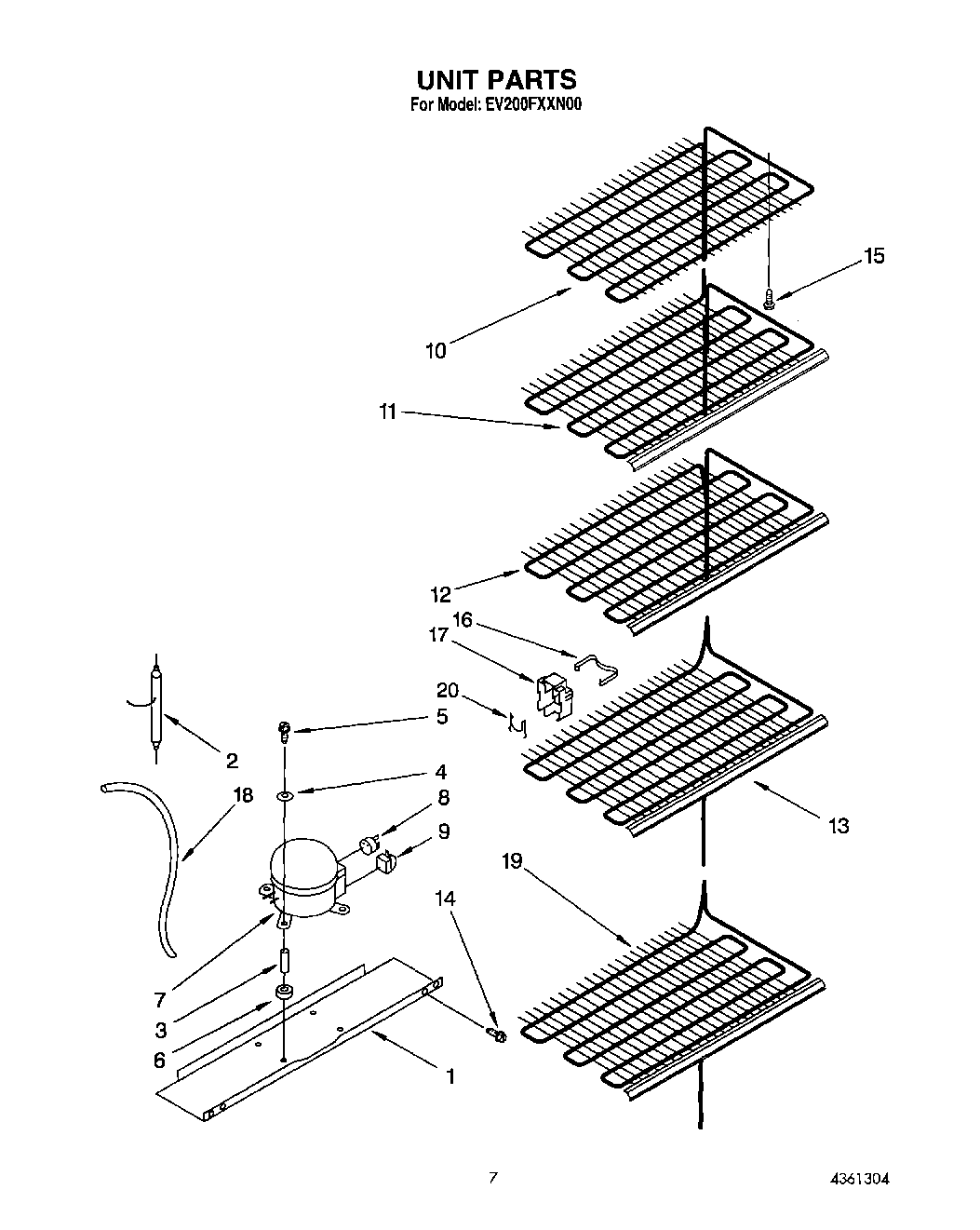 UNIT PARTS
For Model: EV200FXXN00

15
10
11
12
16
17
20
5
2
4
18
8
9
13
19
14
7
3
6
1

7

4361304