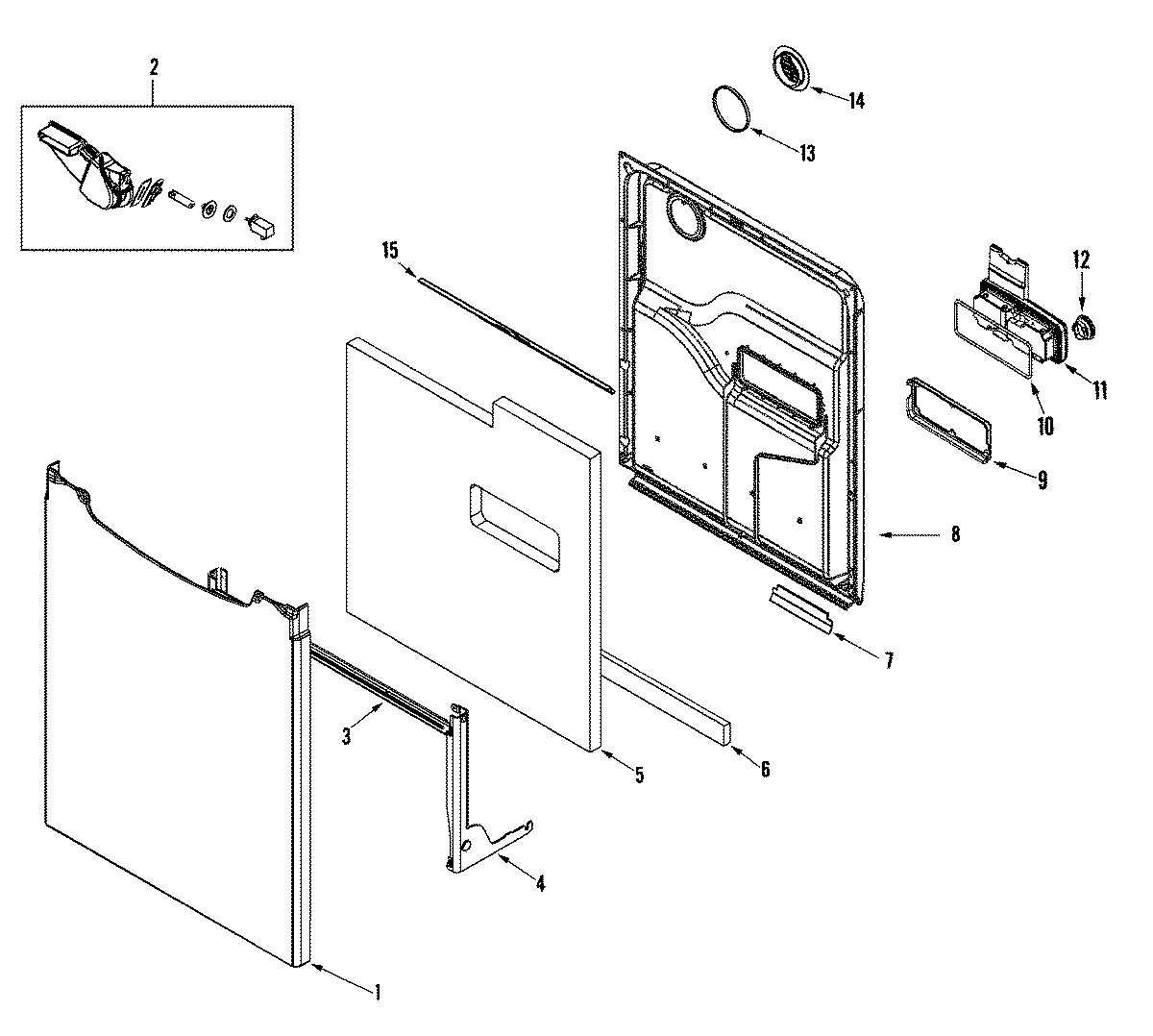 2
14
13
15
12
11
10
9
8
7
3
5
6
4
1