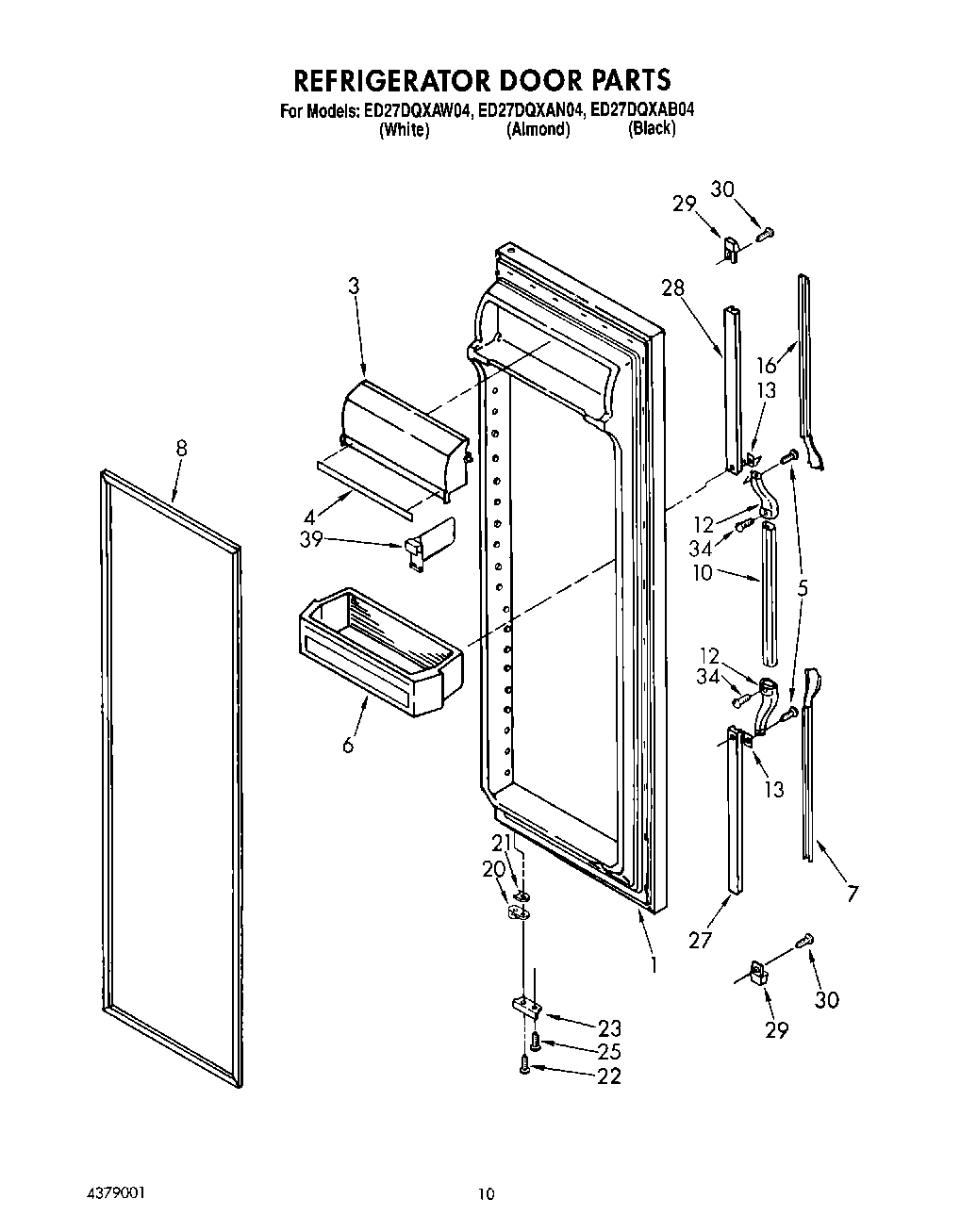 REFRIGERATOR DOOR PARTS
For Models: ED27DQXAW04, ED27DQXAN04, ED27DQXAB04
(White) (Almond) (Black)

30
29
3
28
16
13
8
4
39
12
34
10
5
12
34
6
13
21
20
7
27
1
30
29
23
25
22

4379001
10