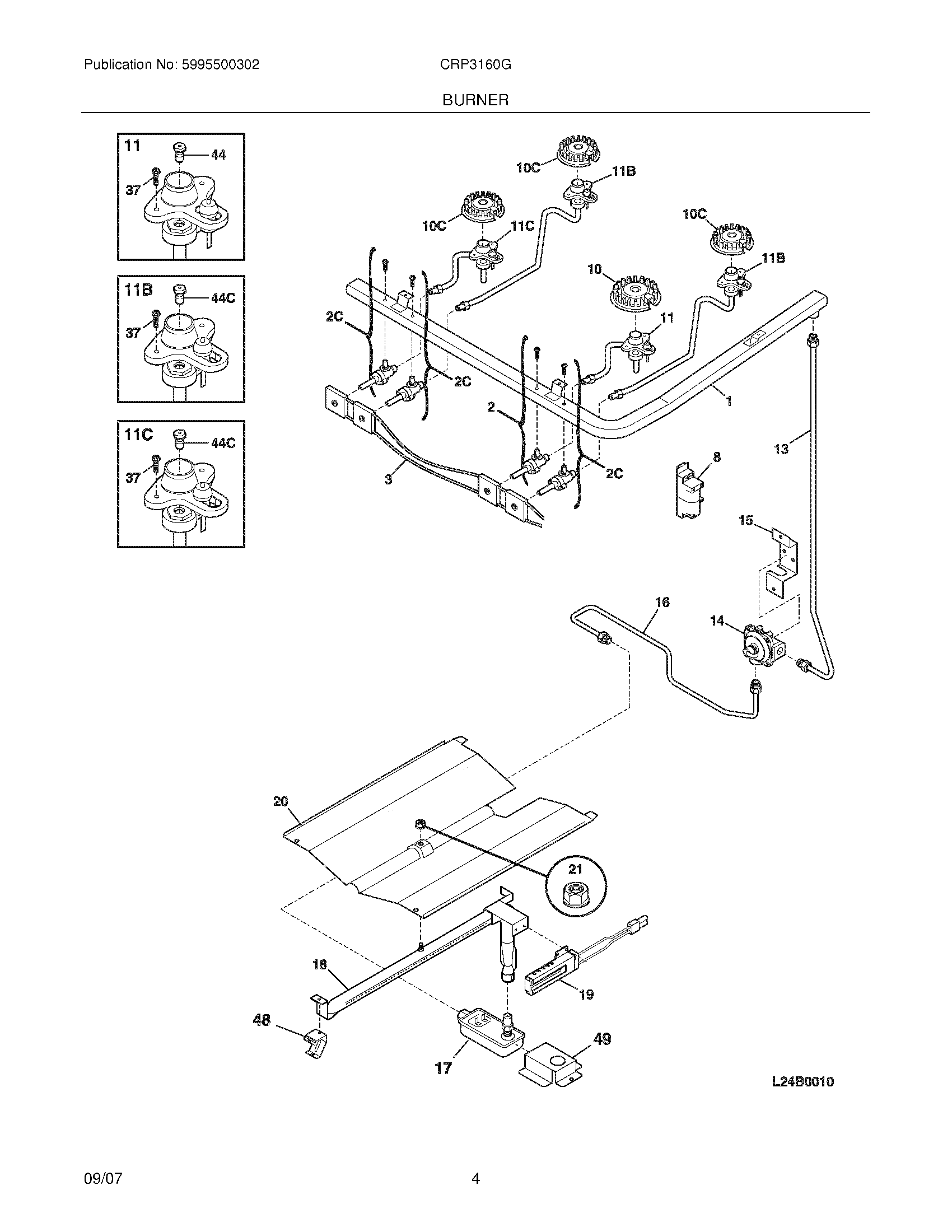 Publication No: 5995500302

CRP3160G

BURNER

11
44
37

11B
44C
37

11C
44C
37

10C
11B
10C
11C
10C
11B
10
11
2C
2C
2
1
13
3
2C
8
15
16
14
20
21
18
19
48
17
49

L24B0010

09/07

4