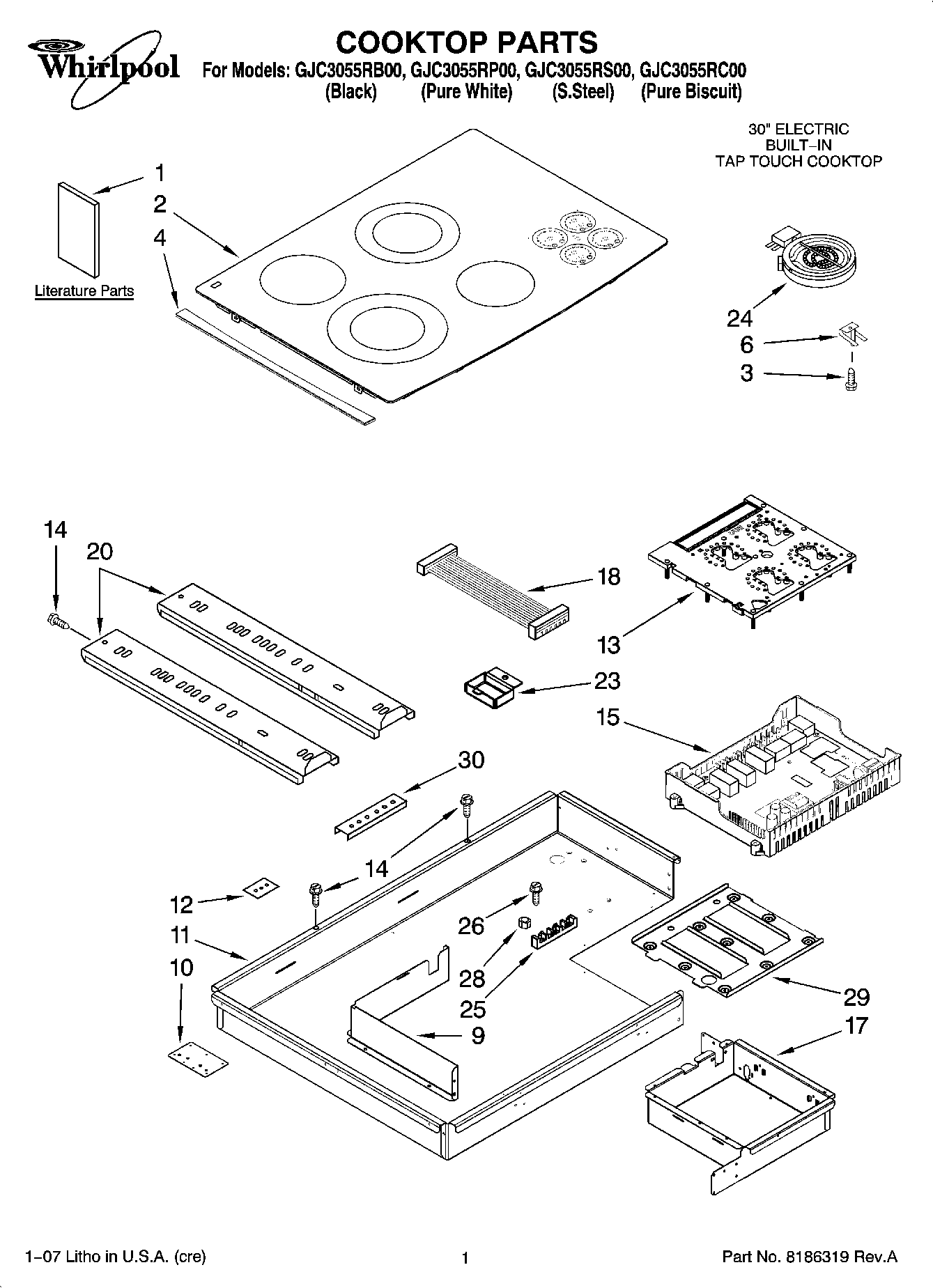 Whirlpool

COOKTOP PARTS

For Models: GJC3055RB00, GJC3055RP00, GJC3055RS00, GJC3055RC00
(Black) (Pure White) (S.Steel) (Pure Biscuit)

30" ELECTRIC
BUILT–IN
TAP TOUCH COOKTOP

1
2
4
Literature Parts

24
6
3

14
20
18
13
23
15
30
14
12
11
10
26
28
25
9
29
17

1–07 Litho in U.S.A. (cre)

1

Part No. 8186319 Rev.A