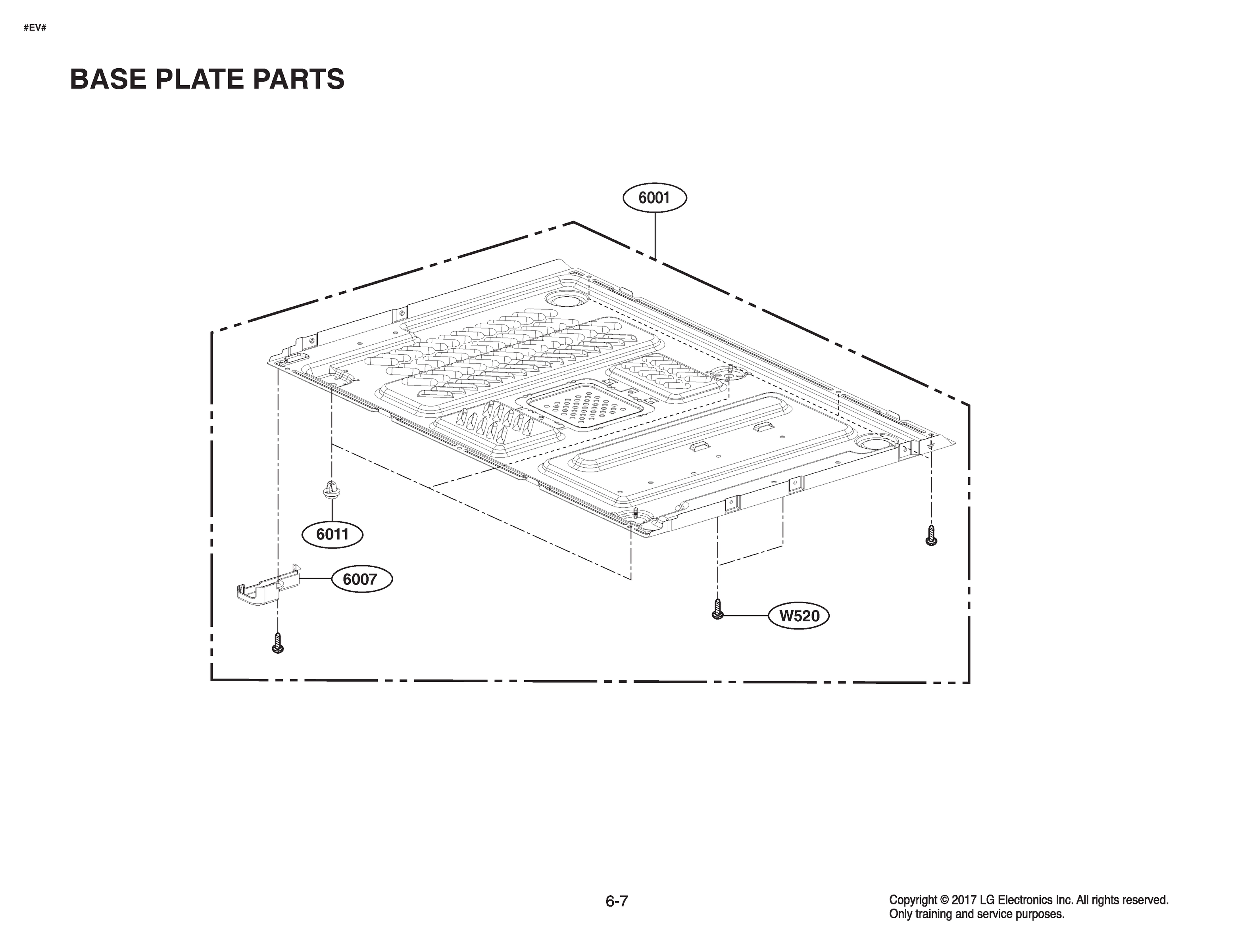 #EV#

BASE PLATE PARTS

6001

6011

6007

W520

6-7

Copyright © 2017 LG Electronics Inc. All rights reserved.
Only training and service purposes.