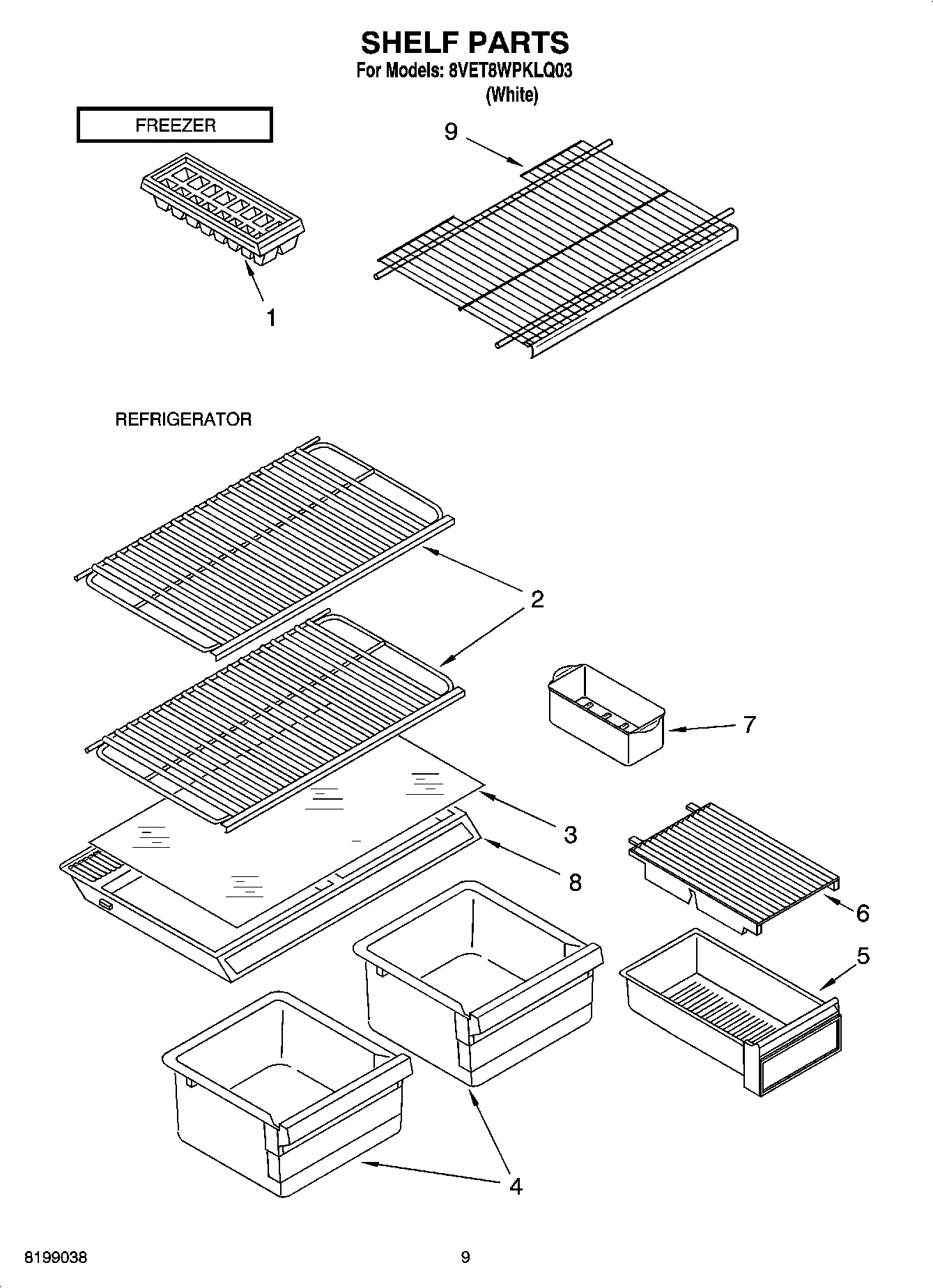 SHELF PARTS
For Models: 8VET8WPKLQ03
(White)

FREEZER

9

1

REFRIGERATOR

2

7

3

8

6

5

4

8199038

9