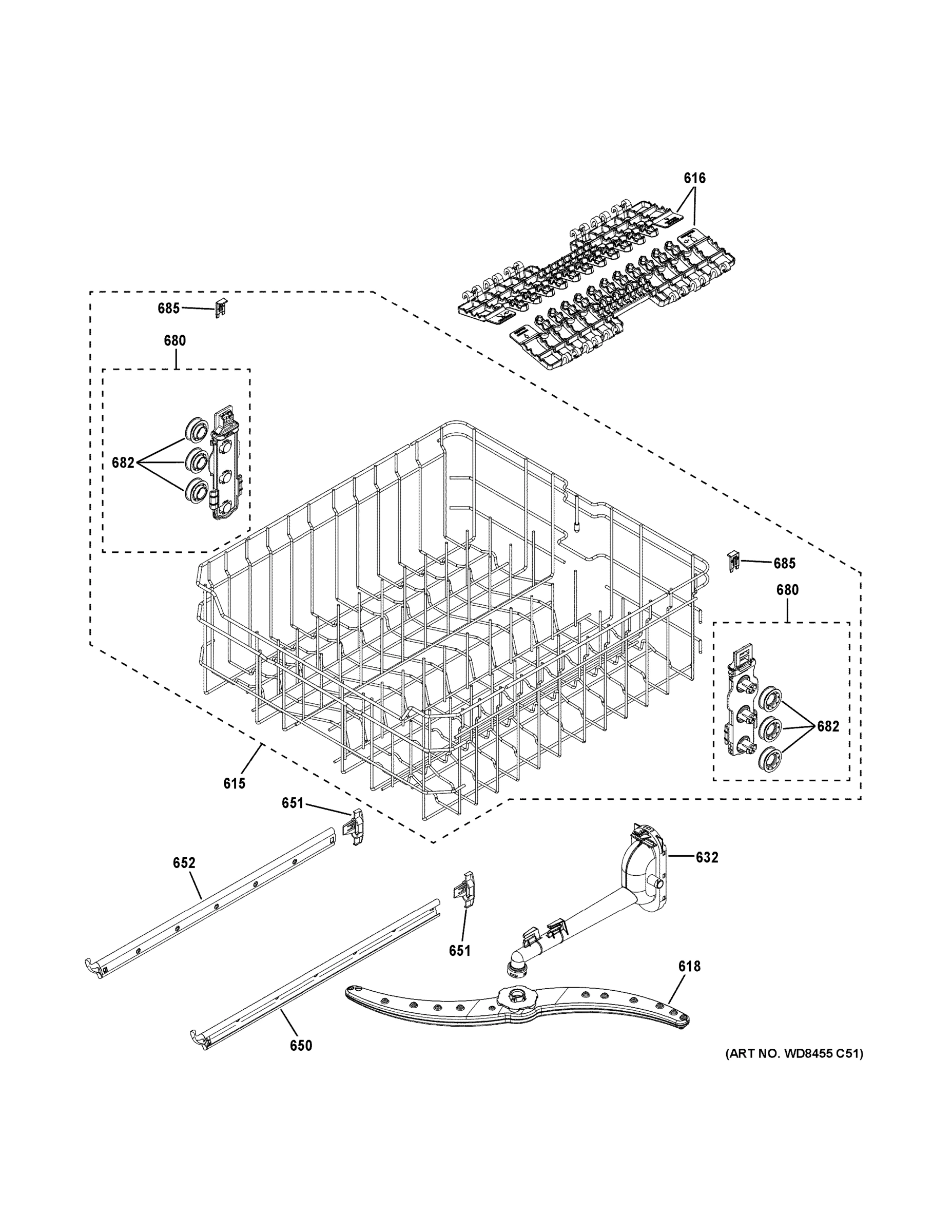 616

685

680

682

685

680

682

615

651

652

632

651

618

650

(ART NO. WD8455 C51)