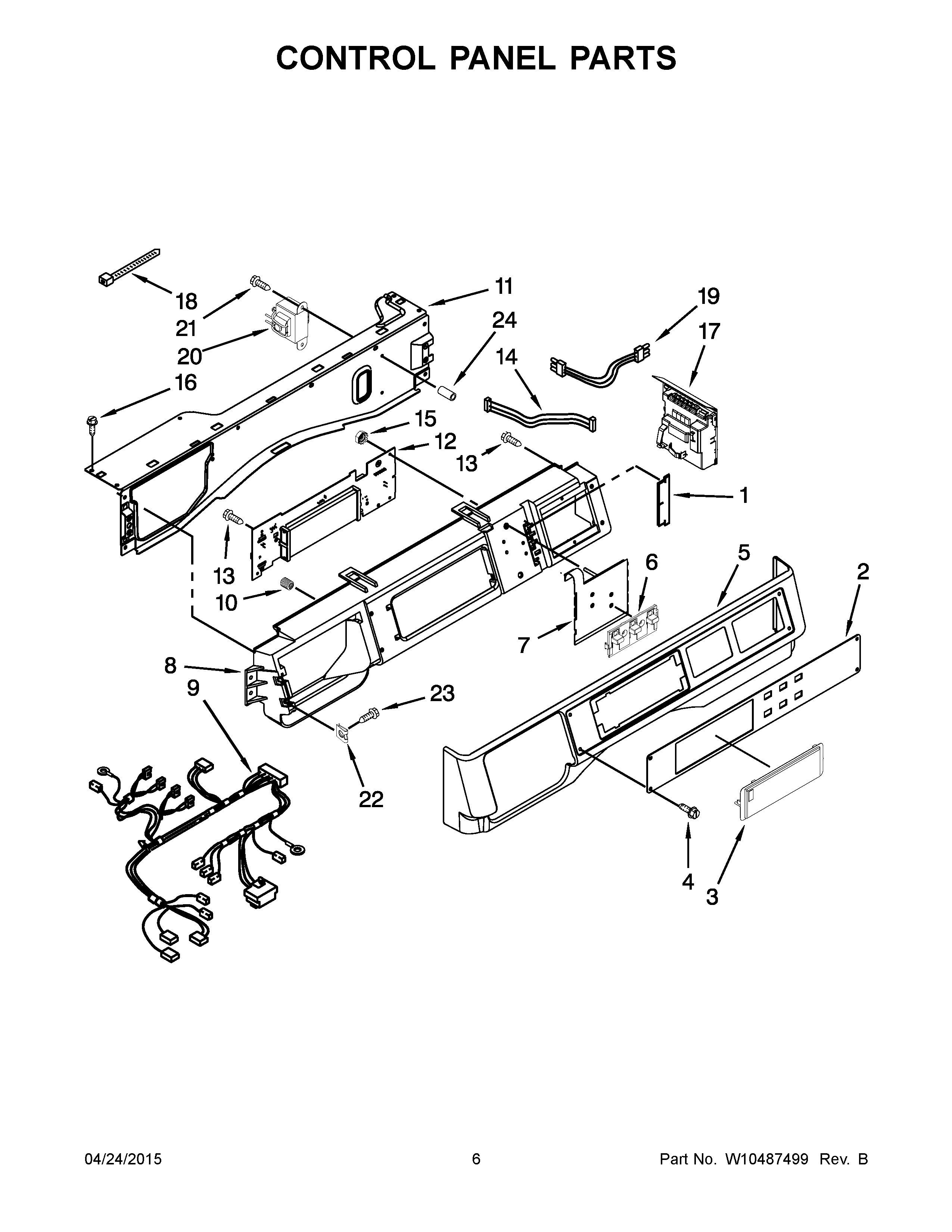 CONTROL PANEL PARTS

18
21
20
16
11
24
14
19
17
15
12
13
1
13
10
6
5
2
7
8
9
23
22
4
3

04/24/2015 6 Part No. W10487499 Rev. B