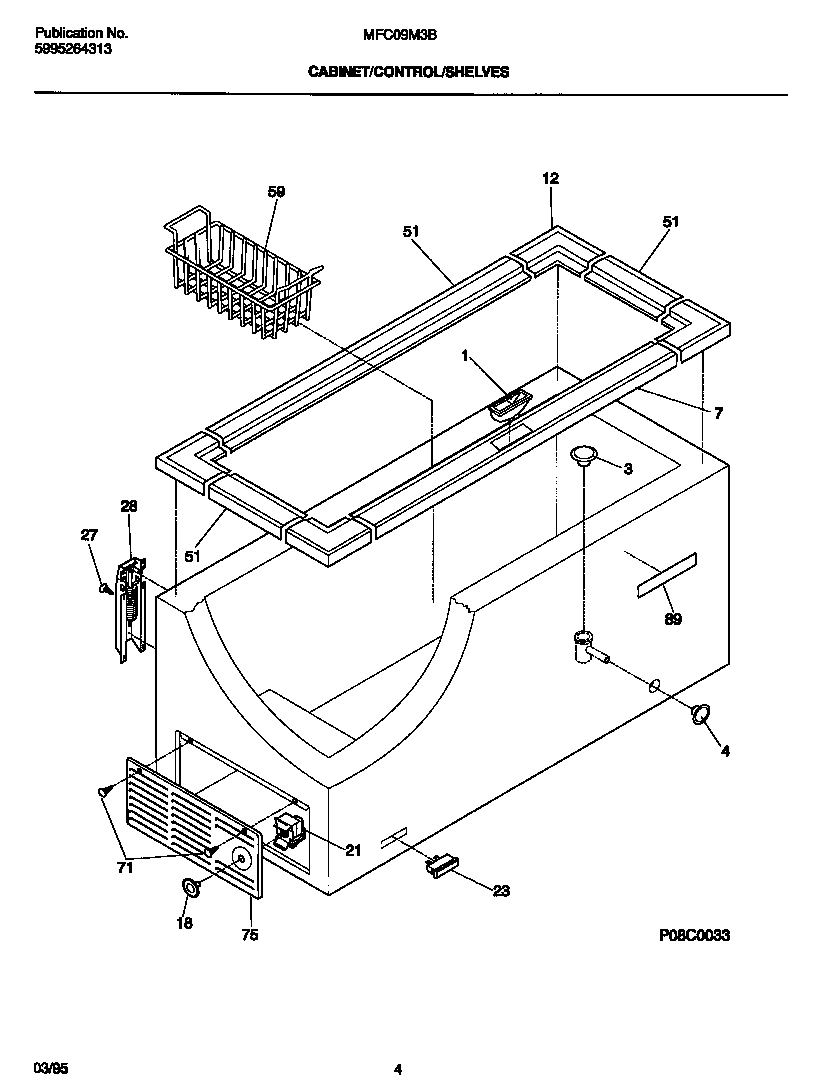 Publication No.
5995264313

MFC09M3B

CABINET/CONTROL/SHELVES

59
12
51
51
1
7
3
28
27
51
89
4
21
71
23
18
75

P08C0033

03/95

4