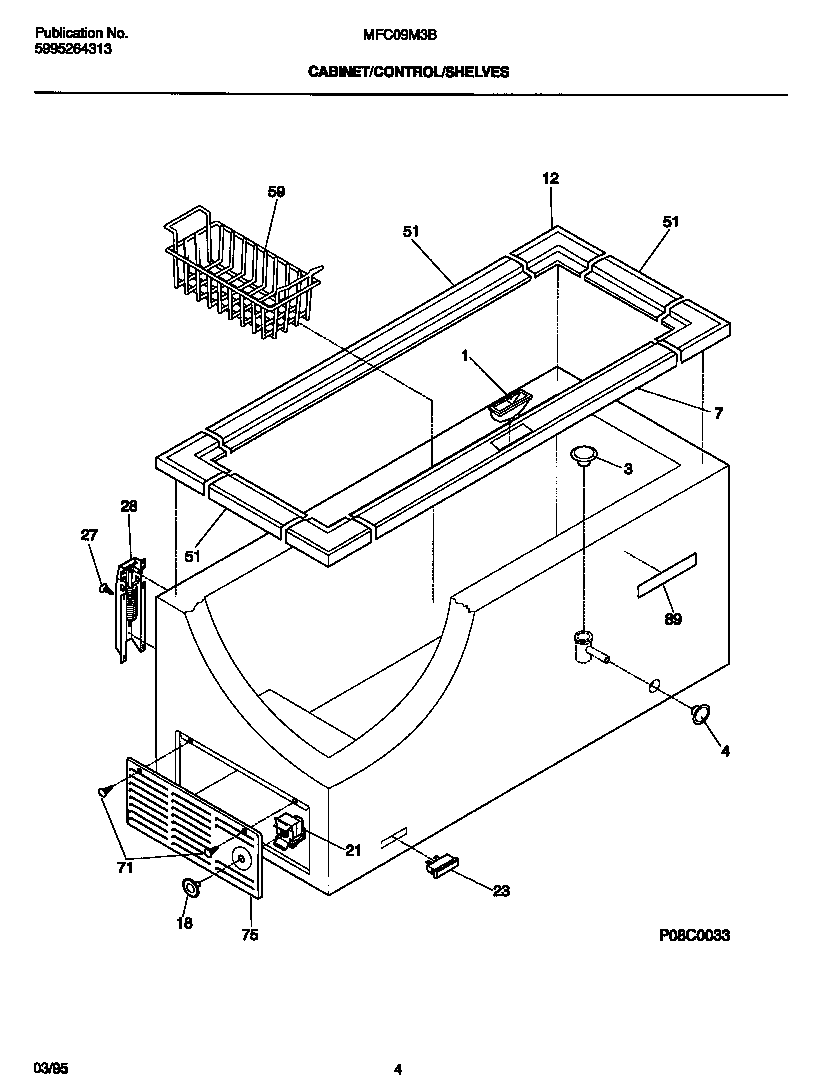 Publication No.
5995264313

MFC09M3B

CABINET/CONTROL/SHELVES

59
12
51
51
1
7
3
28
27
51
89
4
21
71
23
18
75

P08C0033

03/95

4