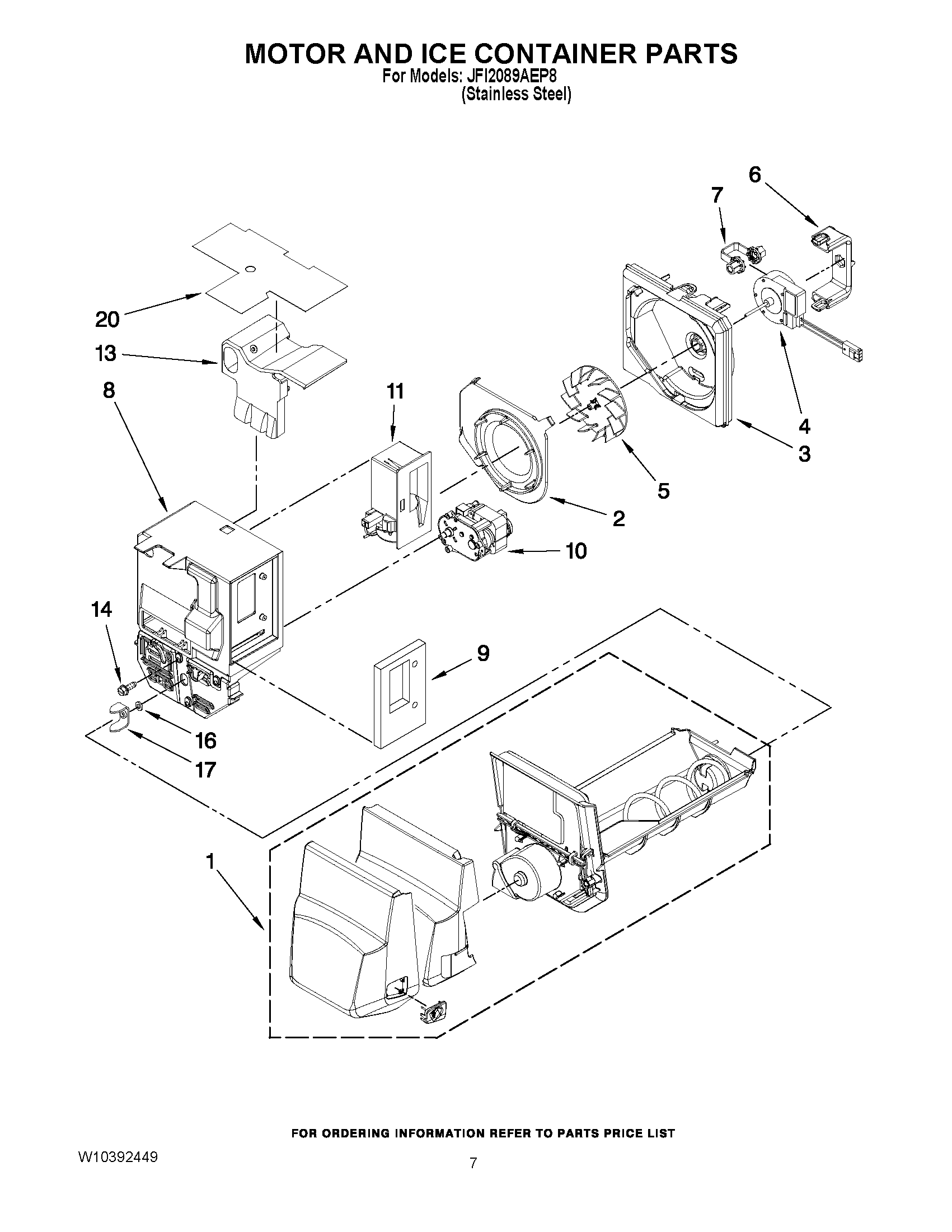 MOTOR AND ICE CONTAINER PARTS
For Models: JFI2089AEP8
(Stainless Steel)

6
7
20
13
8
11
4
3
5
2
10
14
9
16
17
1

FOR ORDERING INFORMATION REFER TO PARTS PRICE LIST

W10392449

7