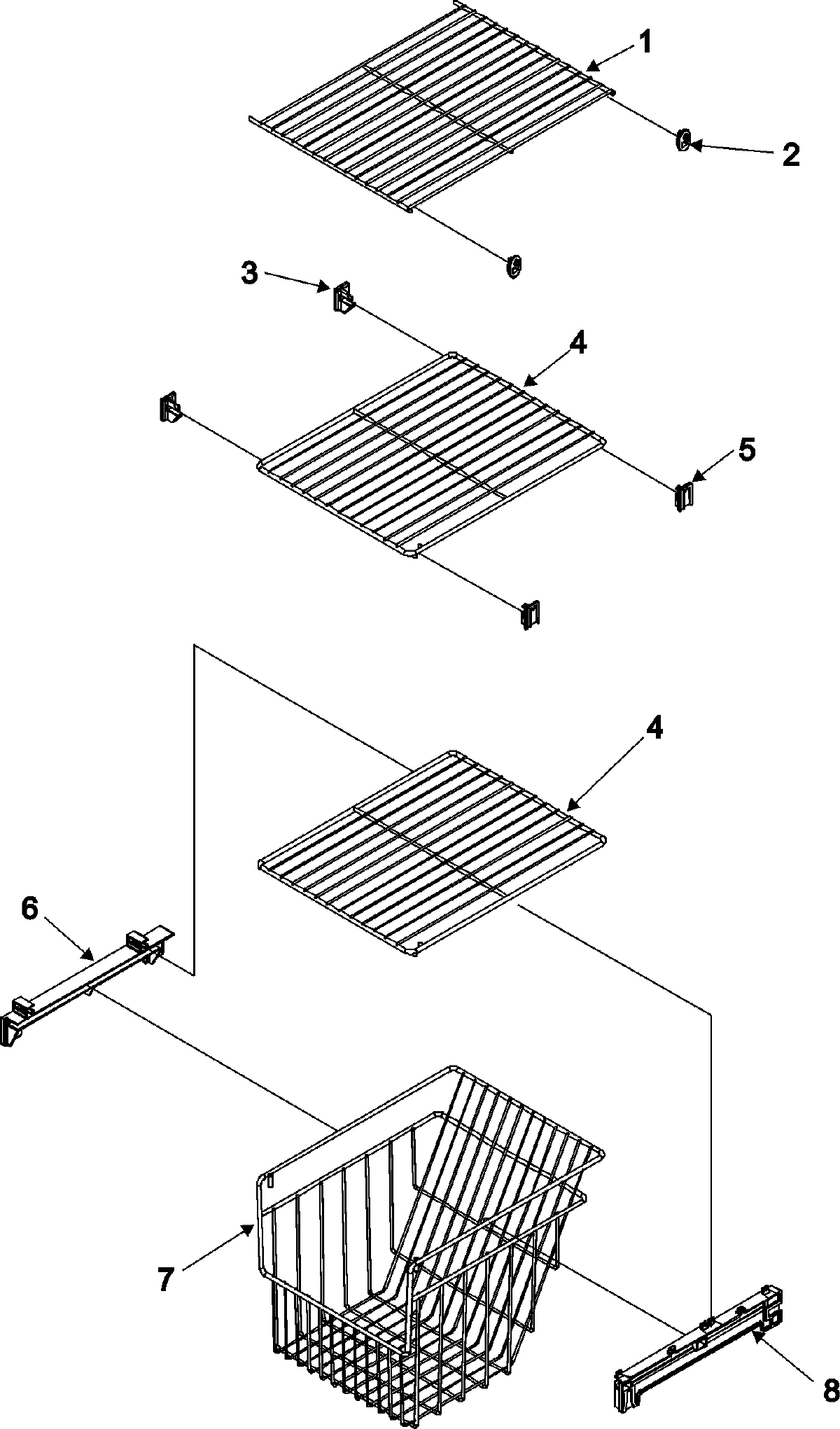 1
2
3
4
5
4
6
7
8