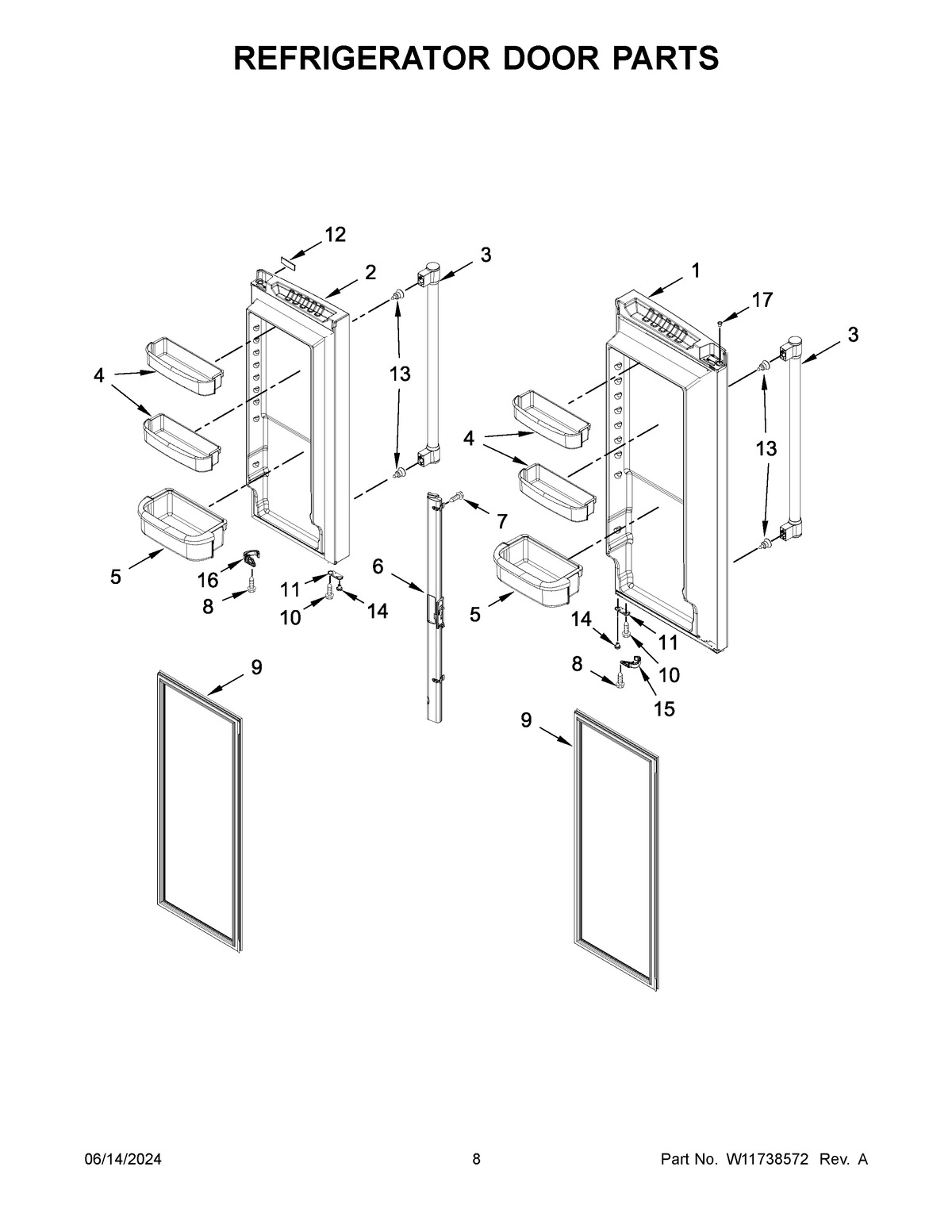 REFRIGERATOR DOOR PARTS

12
2
3
1
17
3
4
13
4
13
7
5
16
8
11
10
14
6
5
14
11
8
10
15
9
9

06/14/2024
8
Part No. W11738572 Rev. A