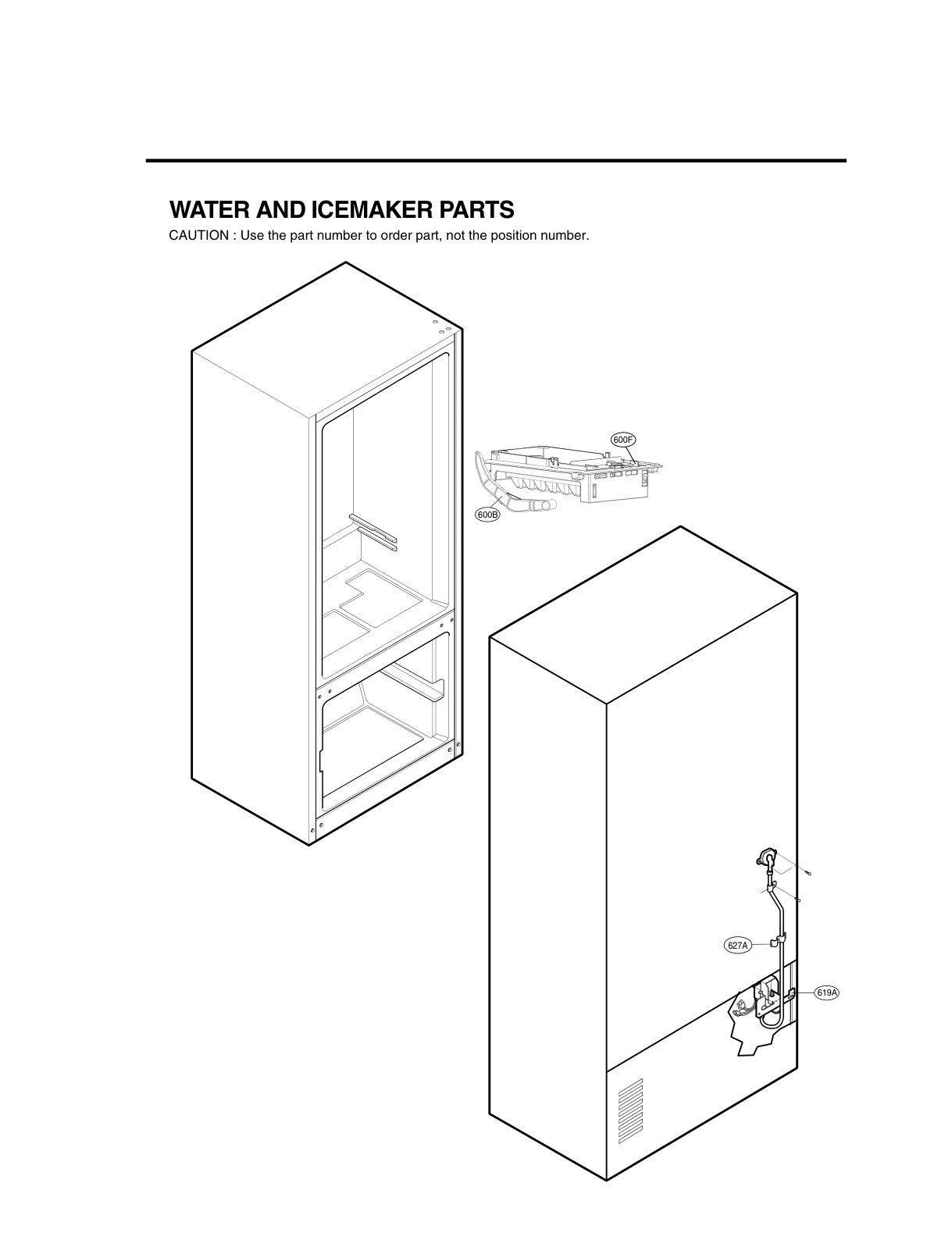 WATER AND ICEMAKER PARTS

CAUTION : Use the part number to order part, not the position number.

600F

600B

627A

619A