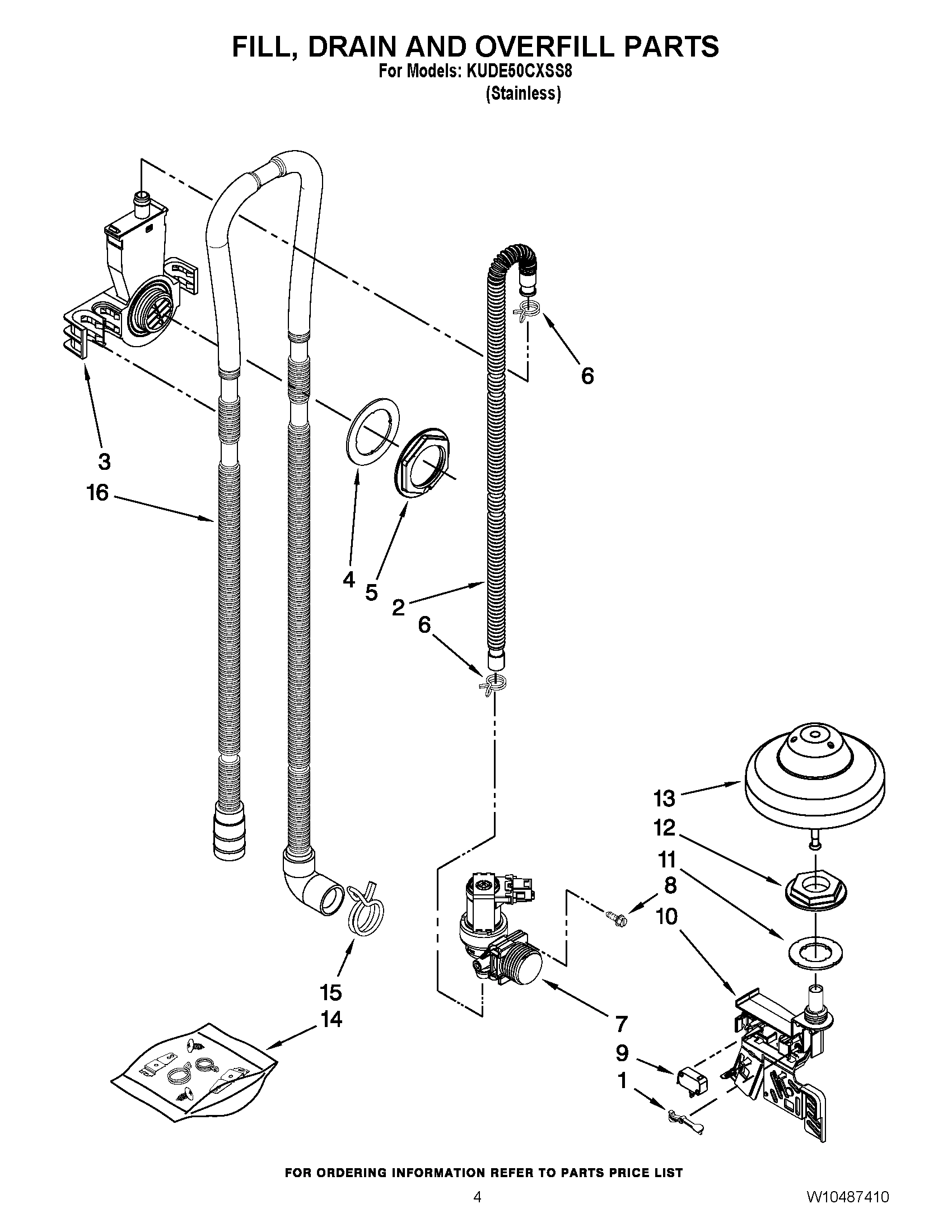 FILL, DRAIN AND OVERFILL PARTS
For Models: KUDE50CXSS8
(Stainless)

6
3
16
4
5
2
6
13
12
11
8
10
15
14
7
9
1

FOR ORDERING INFORMATION REFER TO PARTS PRICE LIST

4

W10487410