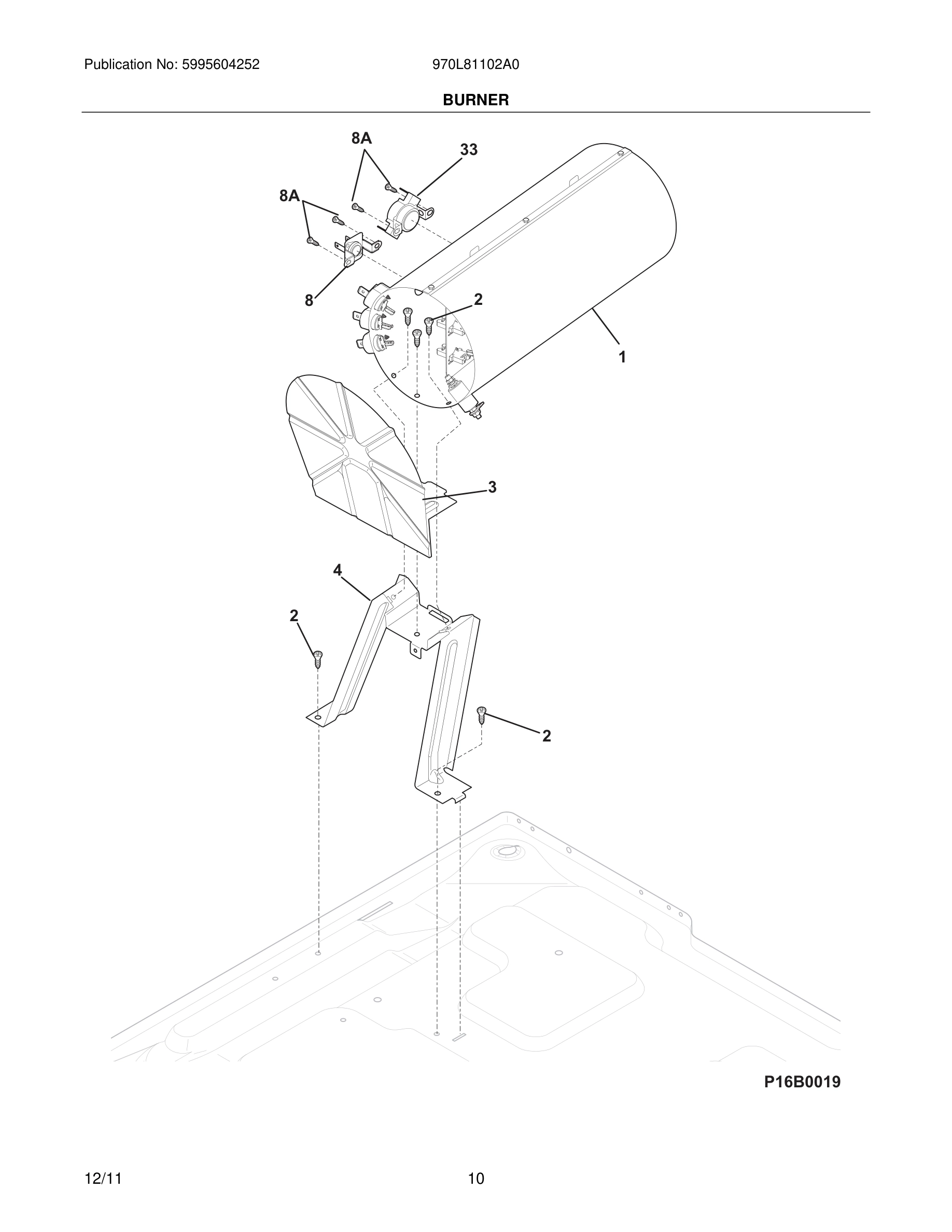 Publication No: 5995604252
970L81102A0

BURNER

8A
33
8A
8
2
1
3
4
2
2

P16B0019

12/11
10