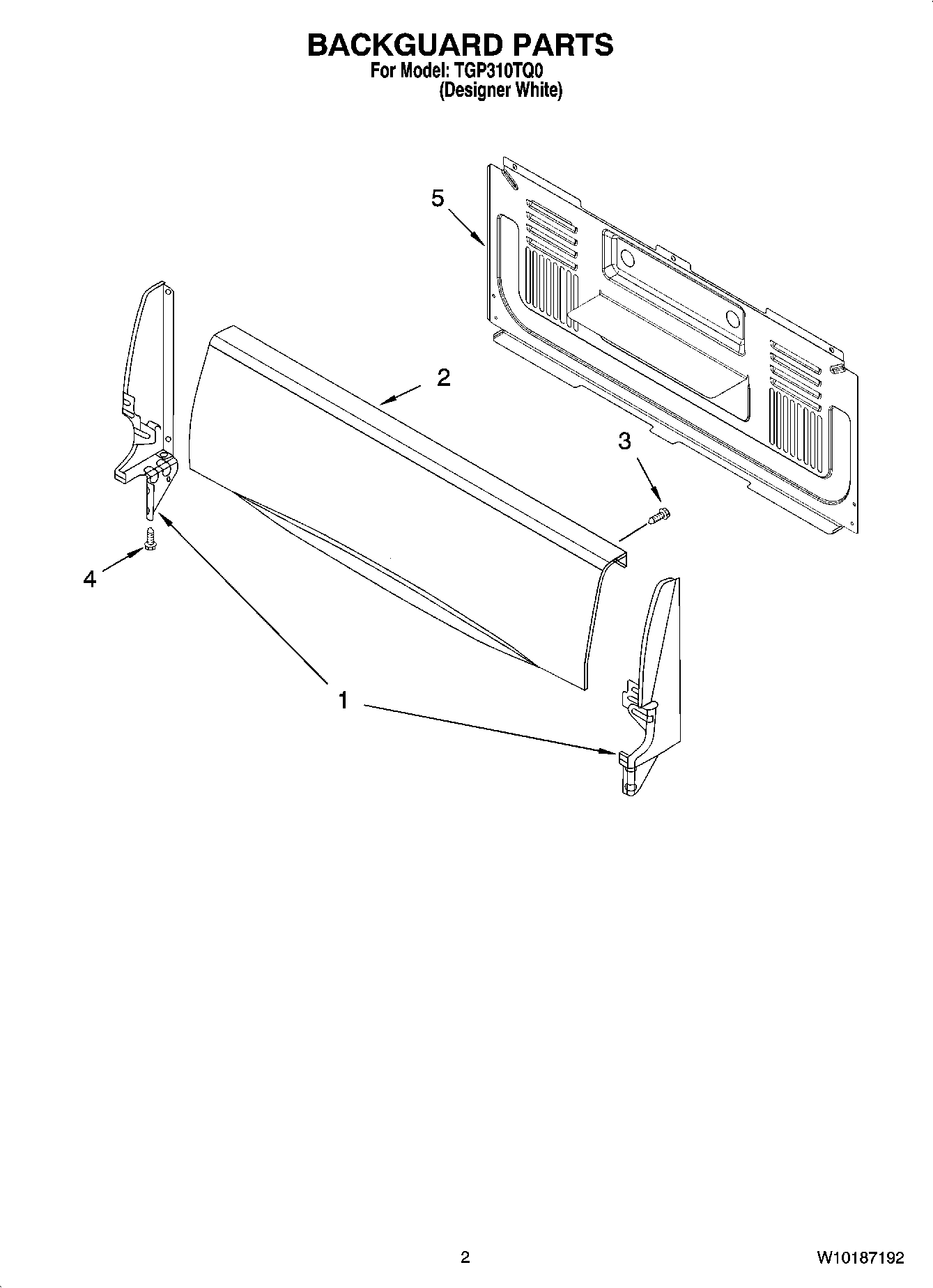 BACKGUARD PARTS
For Model: TGP310TQ0
(Designer White)

5

2

3

4

1

2

W10187192