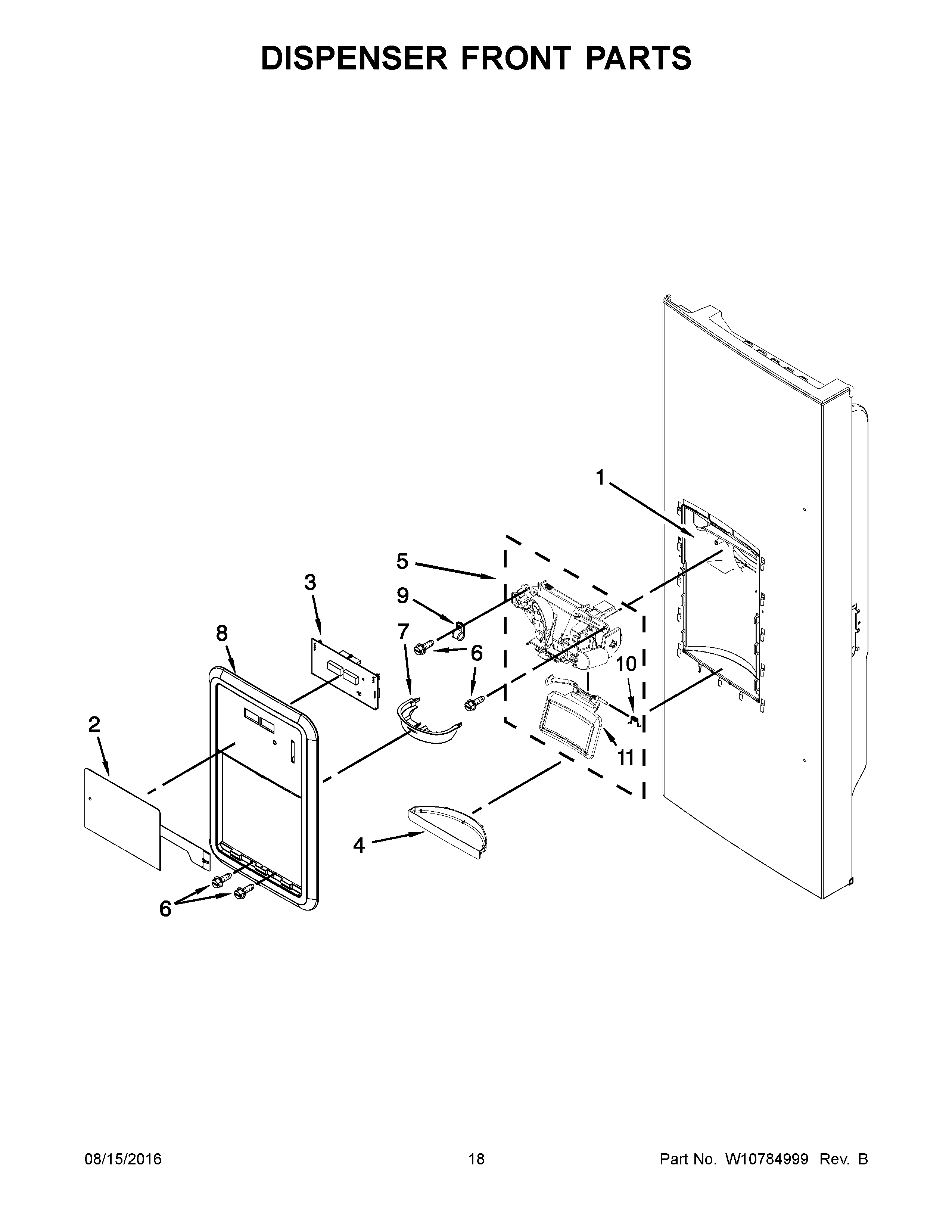 DISPENSER FRONT PARTS

1

5

3

9

8

7

6

6

10

2

11

4

6

08/15/2016

18

Part No. W10784999 Rev. B