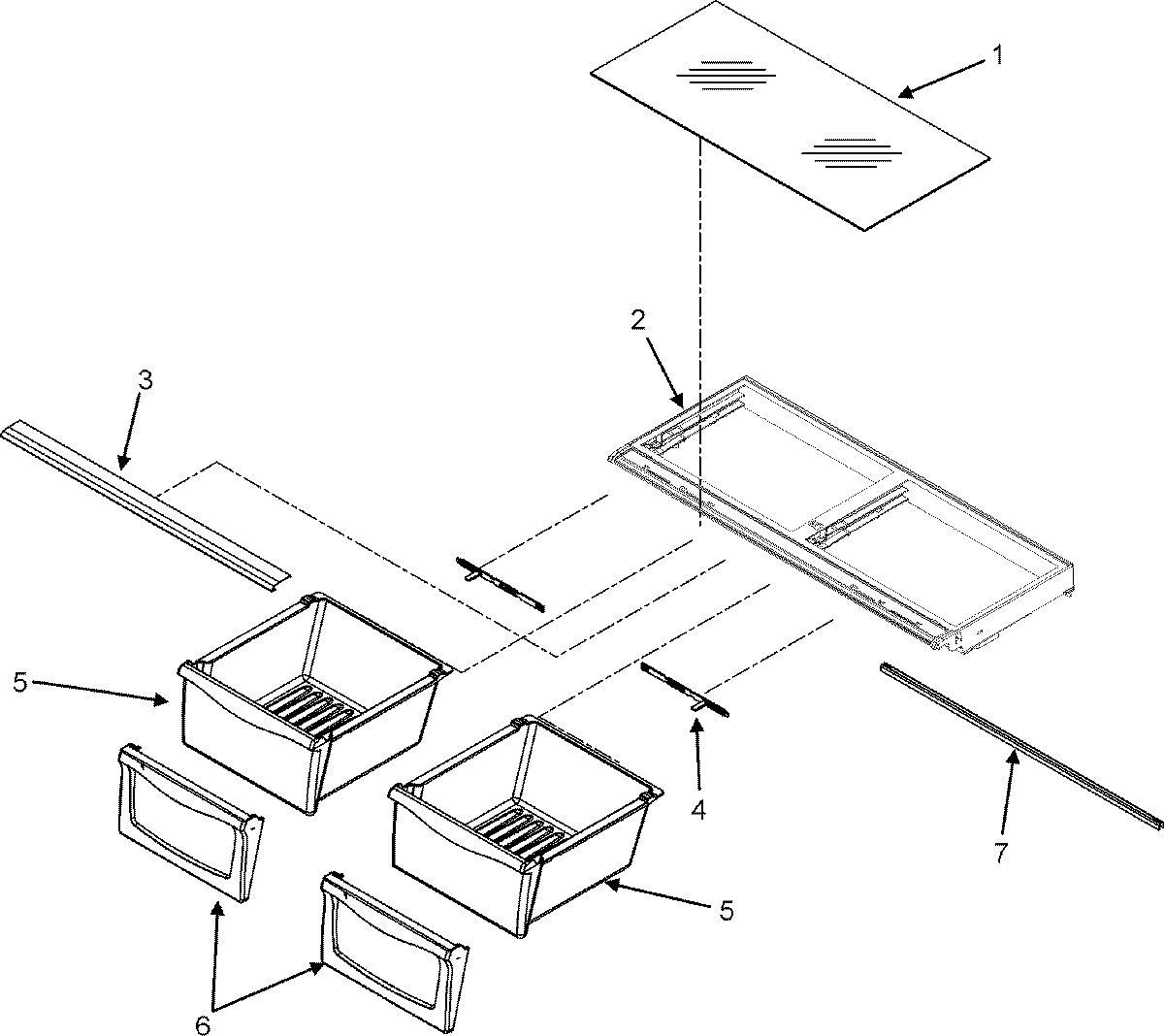 1
2
3
5
4
7
5
6