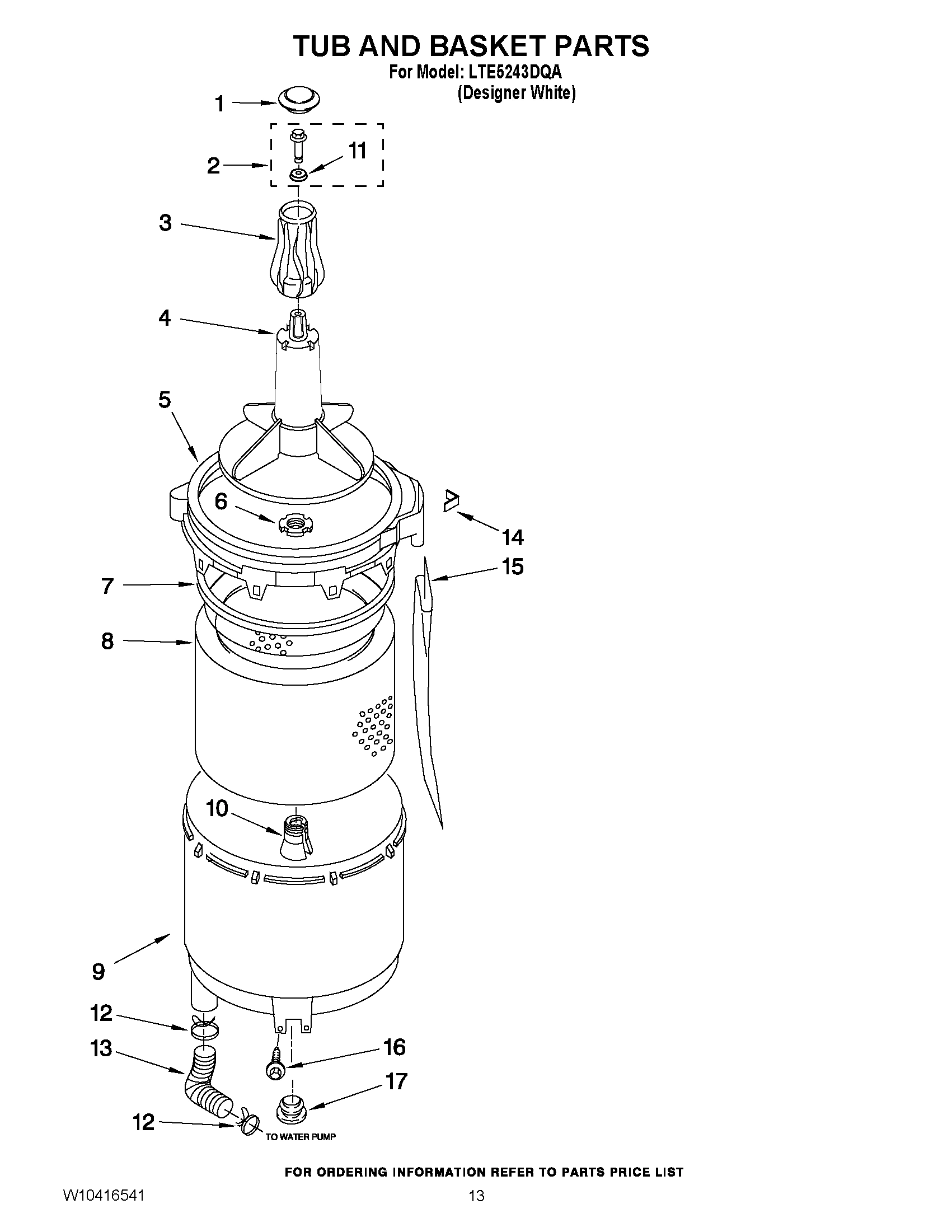 TUB AND BASKET PARTS
For Model: LTE5243DQA
(Designer White)

1
2
11
3
4
5
6
14
15
7
8
10
9
12
13
16
17
12
TO WATER PUMP

FOR ORDERING INFORMATION REFER TO PARTS PRICE LIST

W10416541

13