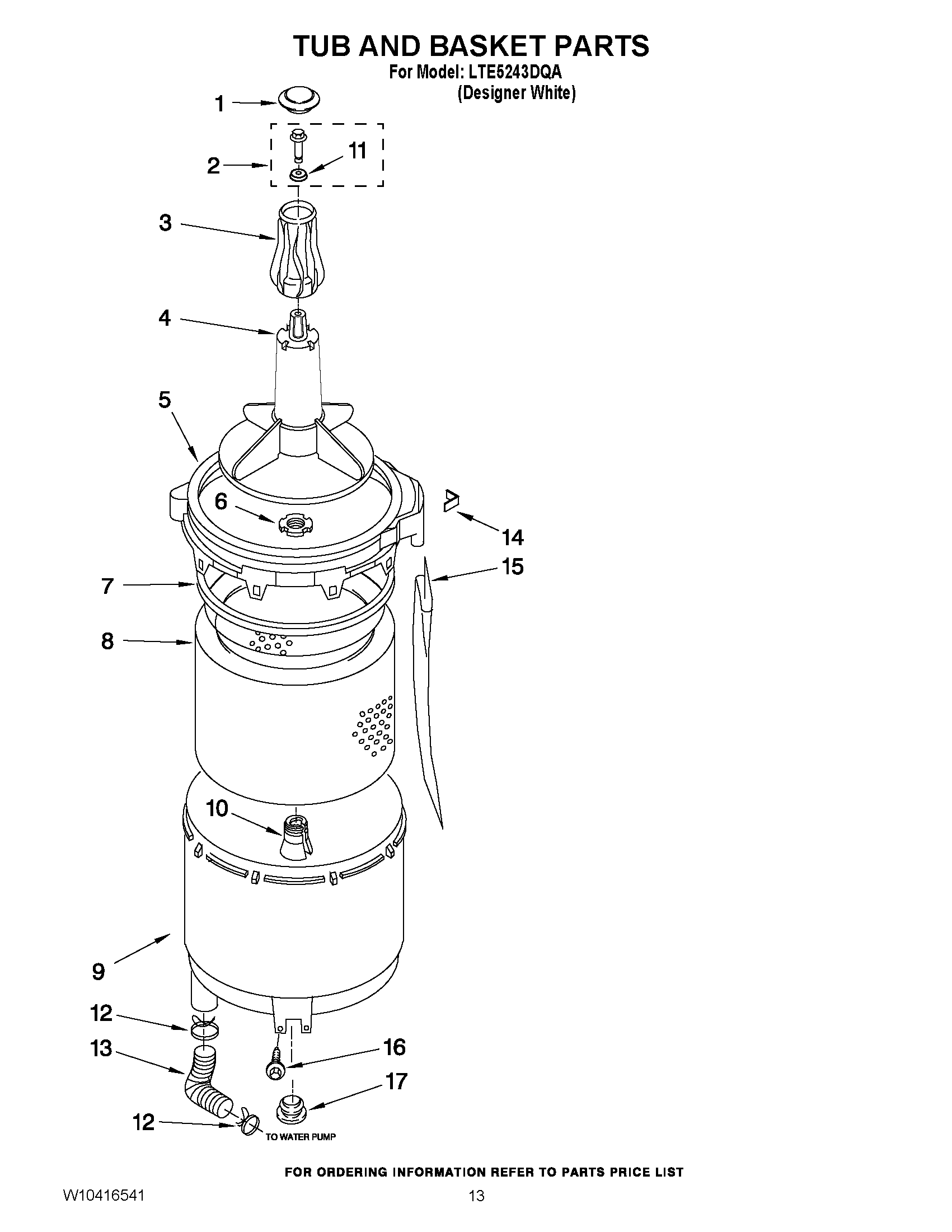 TUB AND BASKET PARTS
For Model: LTE5243DQA
(Designer White)

1
2
11
3
4
5
6
14
15
7
8
10
9
12
13
16
17
12
TO WATER PUMP

FOR ORDERING INFORMATION REFER TO PARTS PRICE LIST

W10416541
13