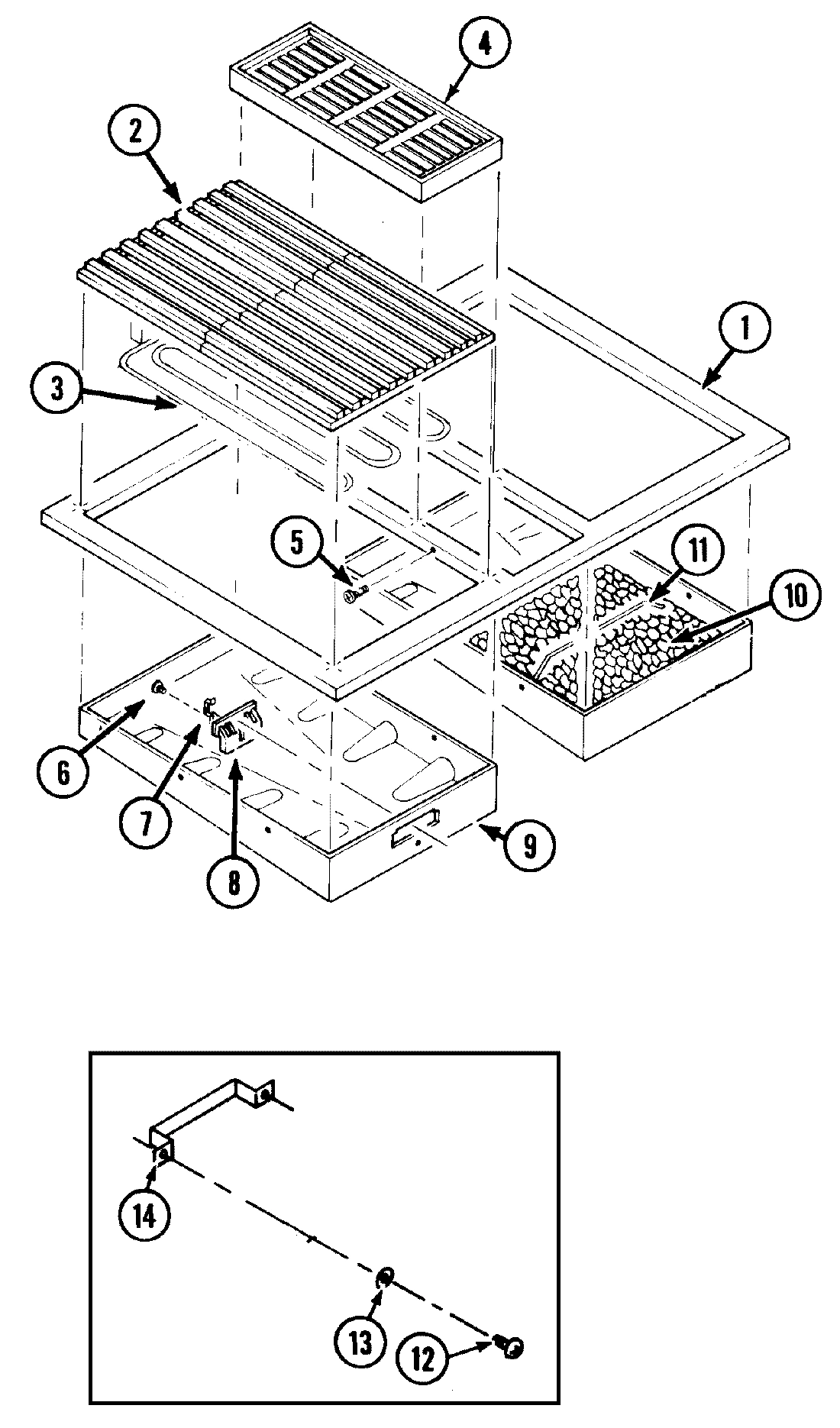 4
2
1
3
5
11
10
6
7
8
9
14
13
12