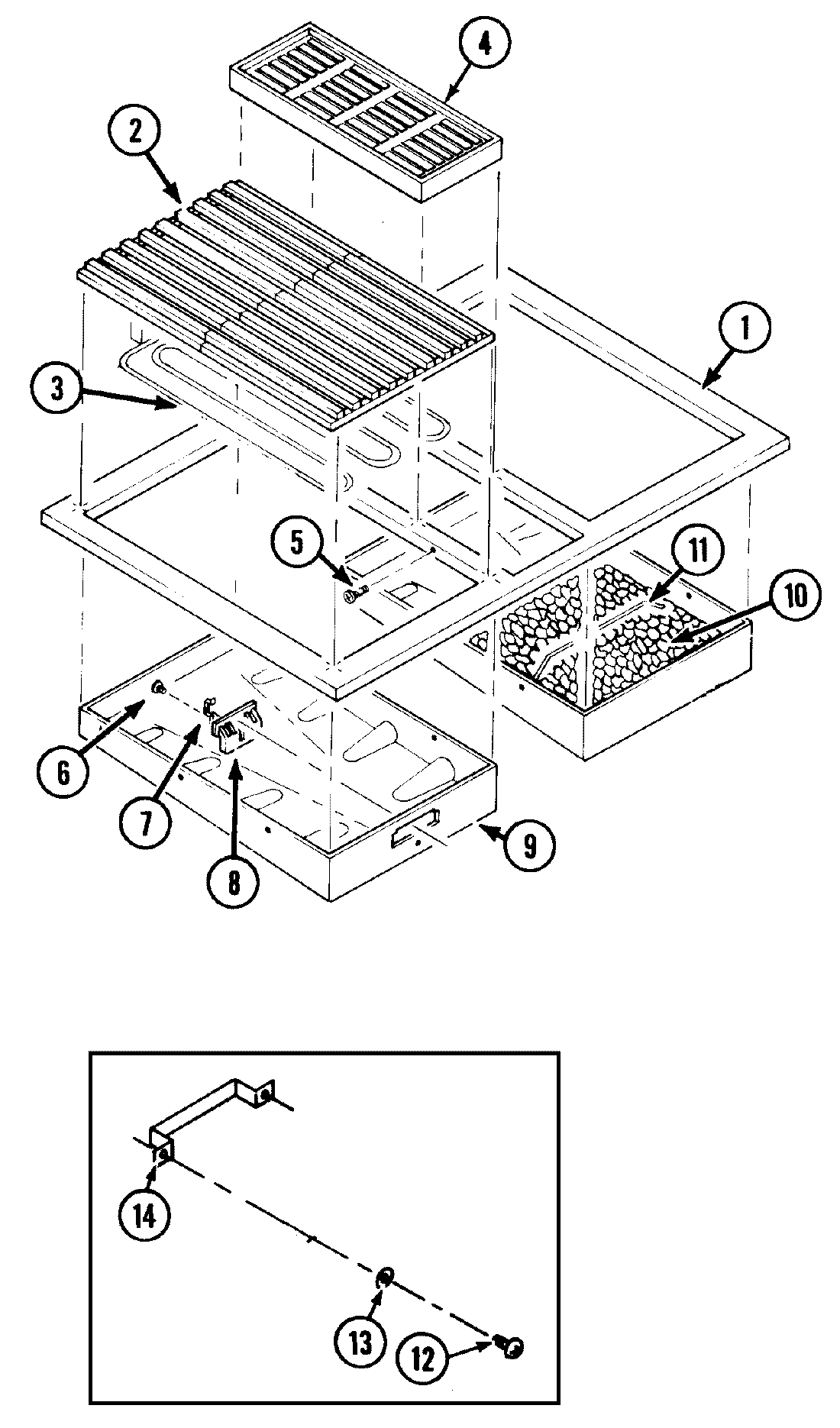 4
2
1
3
5
11
10
6
7
8
9
14
13
12