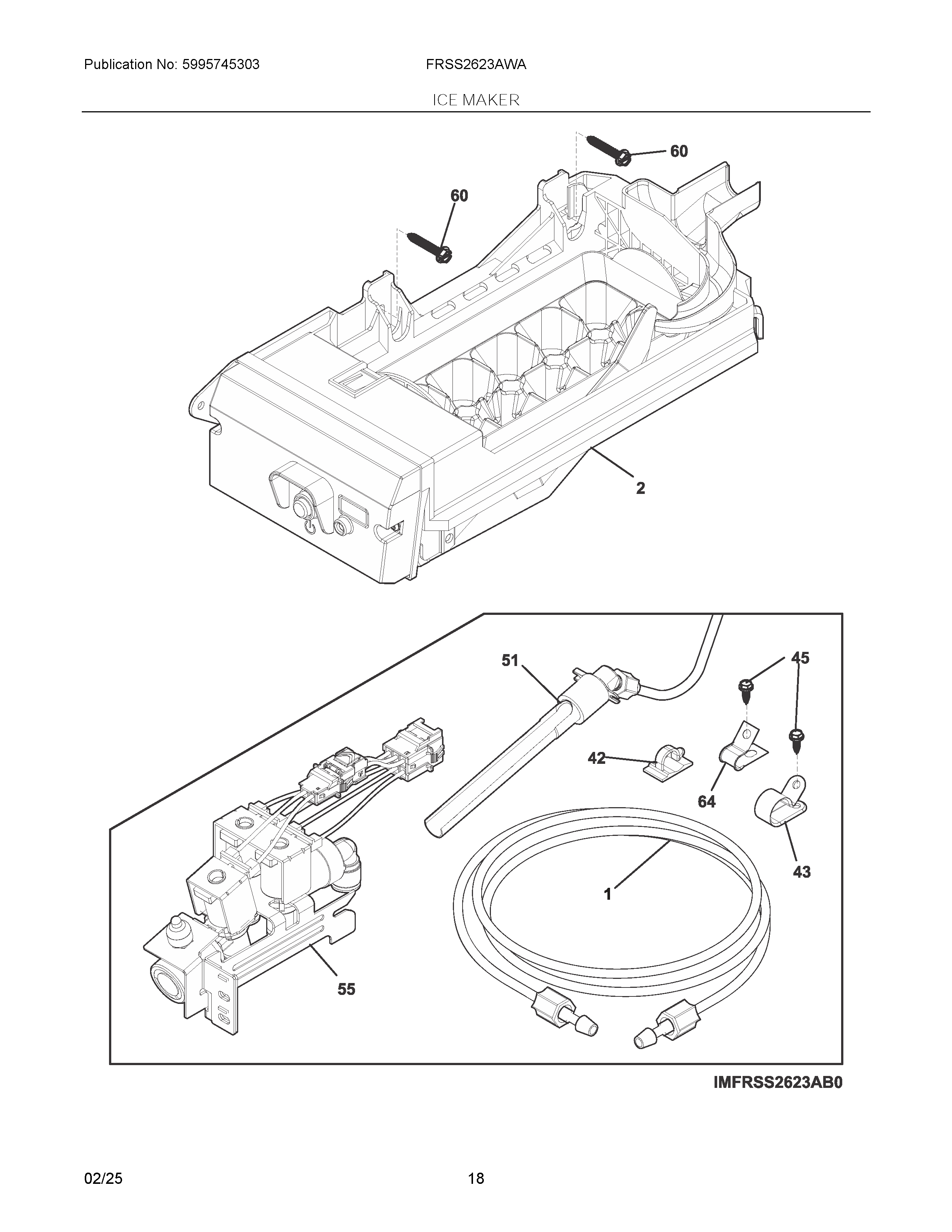 Publication No: 5995745303

FRSS2623AWA

ICE MAKER

60

60

2

51

45

42

64

43

1

55

IMFRSS2623AB0

02/25

18