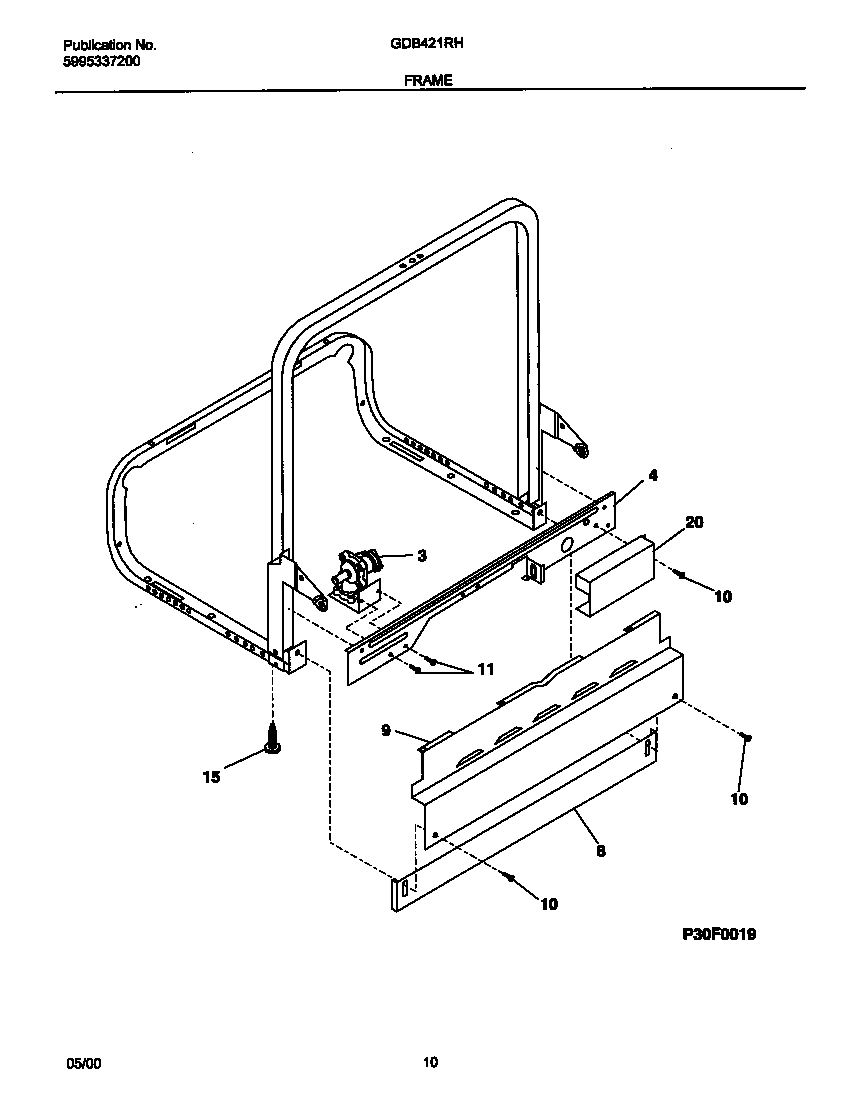 Publication No.
5995337200

GDB421RH

FRAME

4

20

3

10

11

9

15

10

8

10

P30F0019

05/00

10