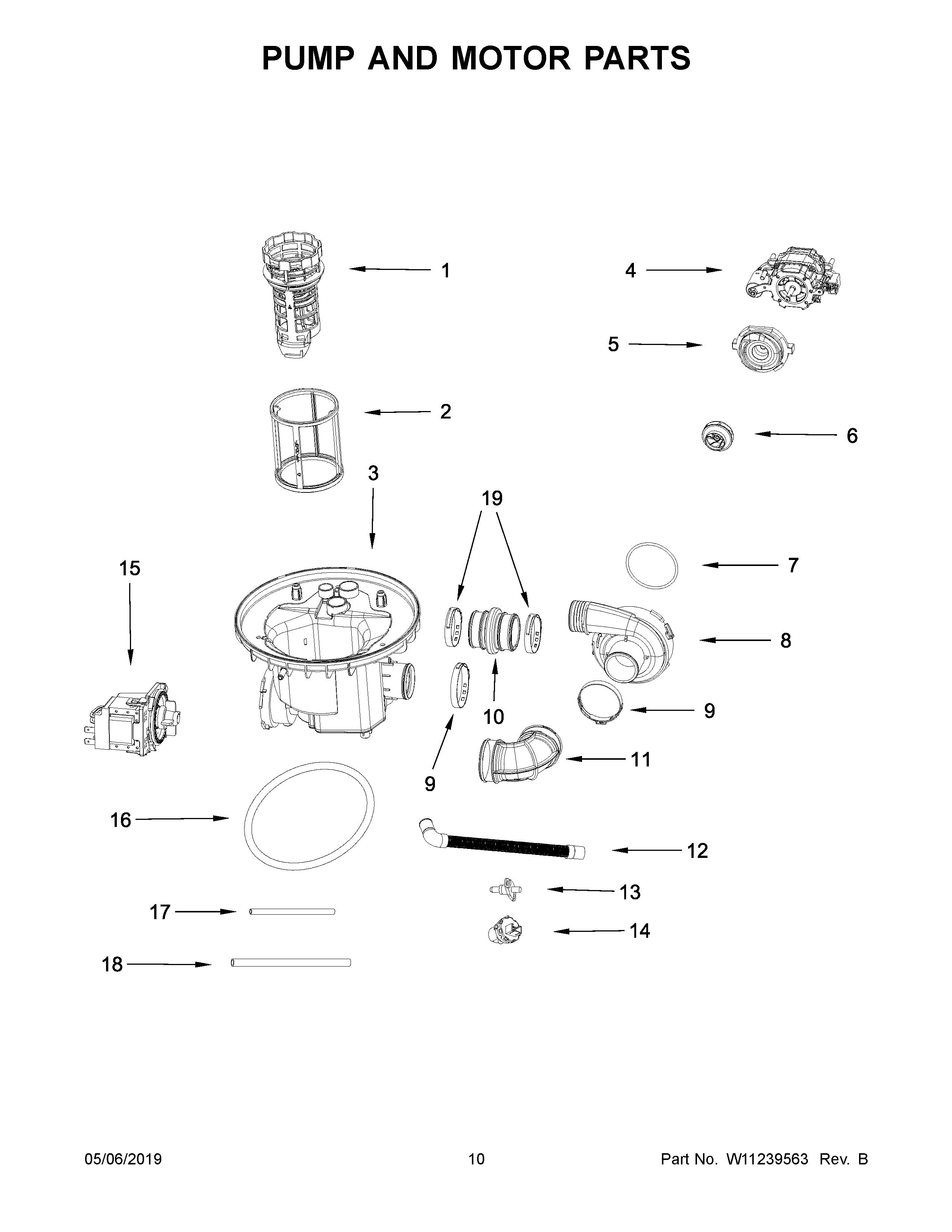 PUMP AND MOTOR PARTS

1

4

5

2

6

3

19

15

7

8

10

9

9

11

16

12

13

17

14

18

05/06/2019

10

Part No. W11239563 Rev. B