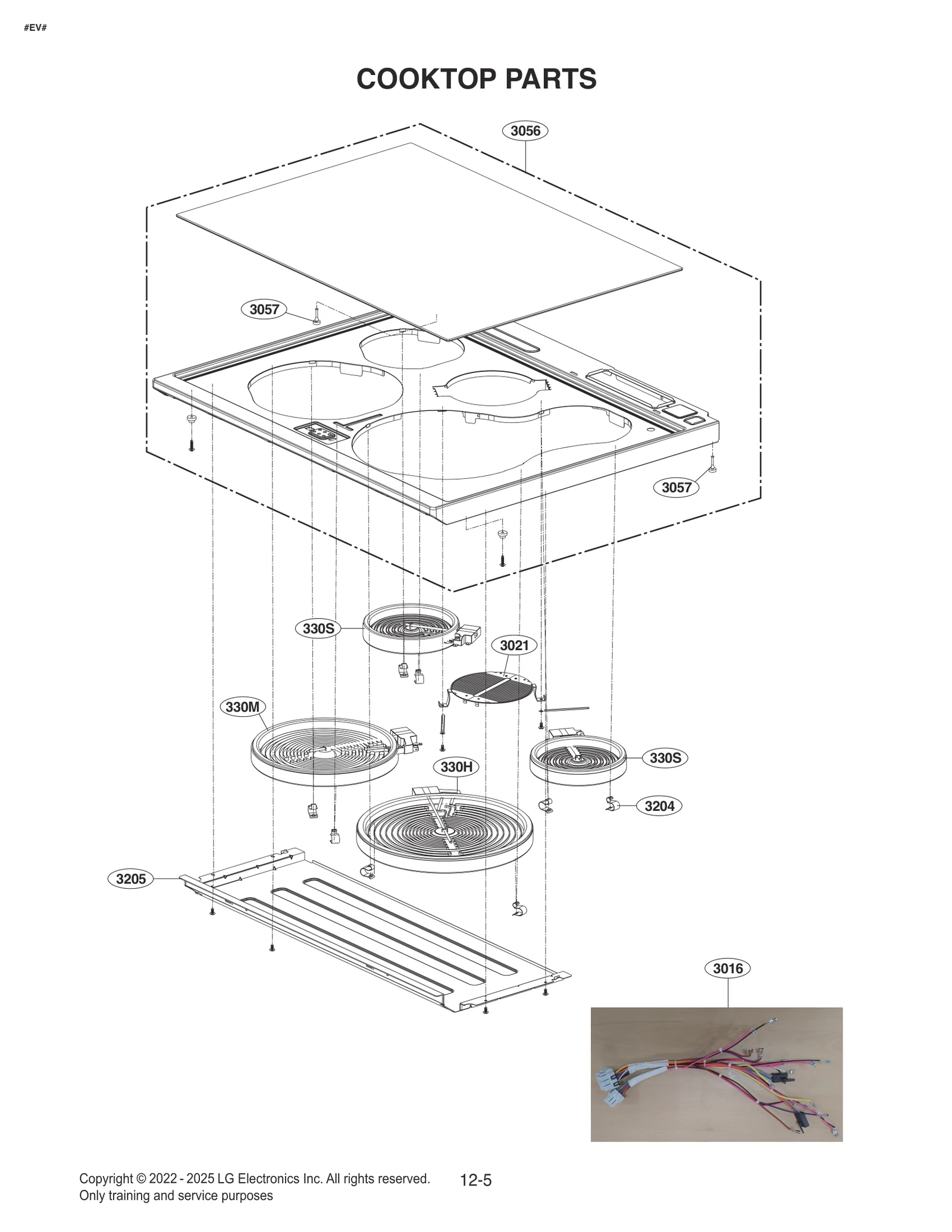 #EV#

COOKTOP PARTS

3056

3057

3057

330S

3021

330M

330S

330H

3204

3205

3016

Copyright © 2022 - 2025 LG Electronics Inc. All rights reserved.
Only training and service purposes

12-5