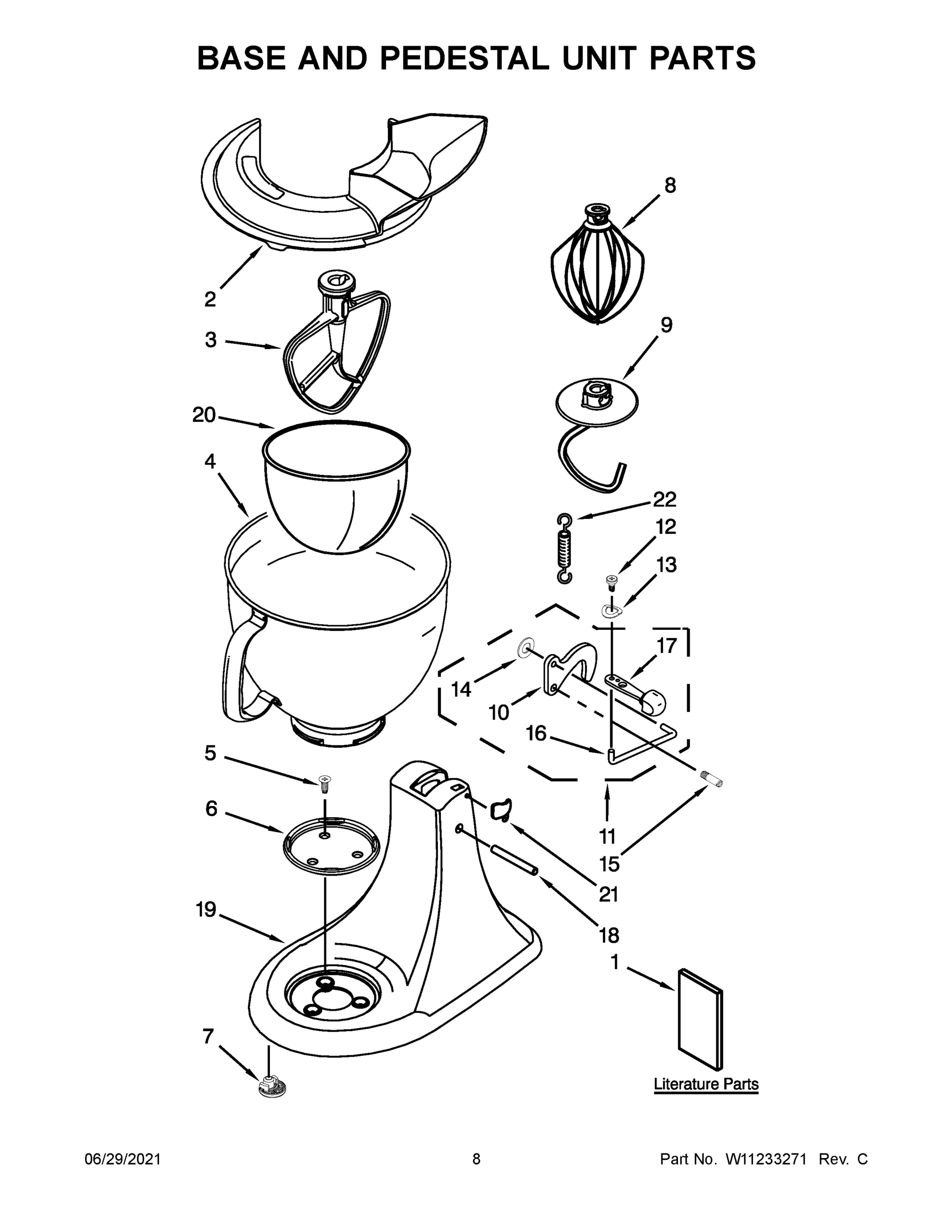 BASE AND PEDESTAL UNIT PARTS

8
2
3
9
20
4
22
12
13
17
14
10
16
5
6
11
15
21
19
18
1
7
Literature Parts

06/29/2021 8 Part No. W11233271 Rev. C