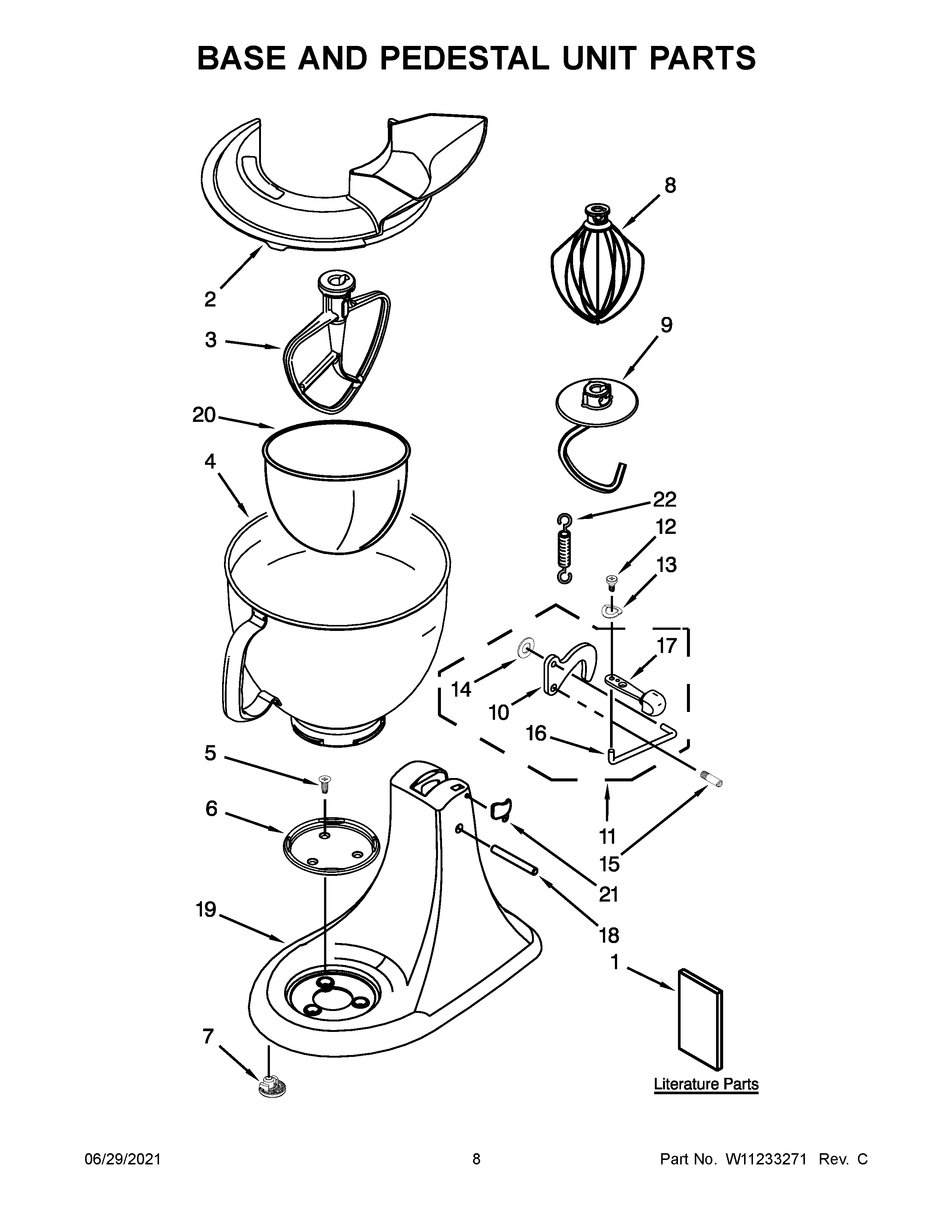 BASE AND PEDESTAL UNIT PARTS

8

2

3

9

20

4

22

12

13

17

14

10

16

5

6

11

15

21

19

18

1

7

Literature Parts

06/29/2021 8 Part No. W11233271 Rev. C