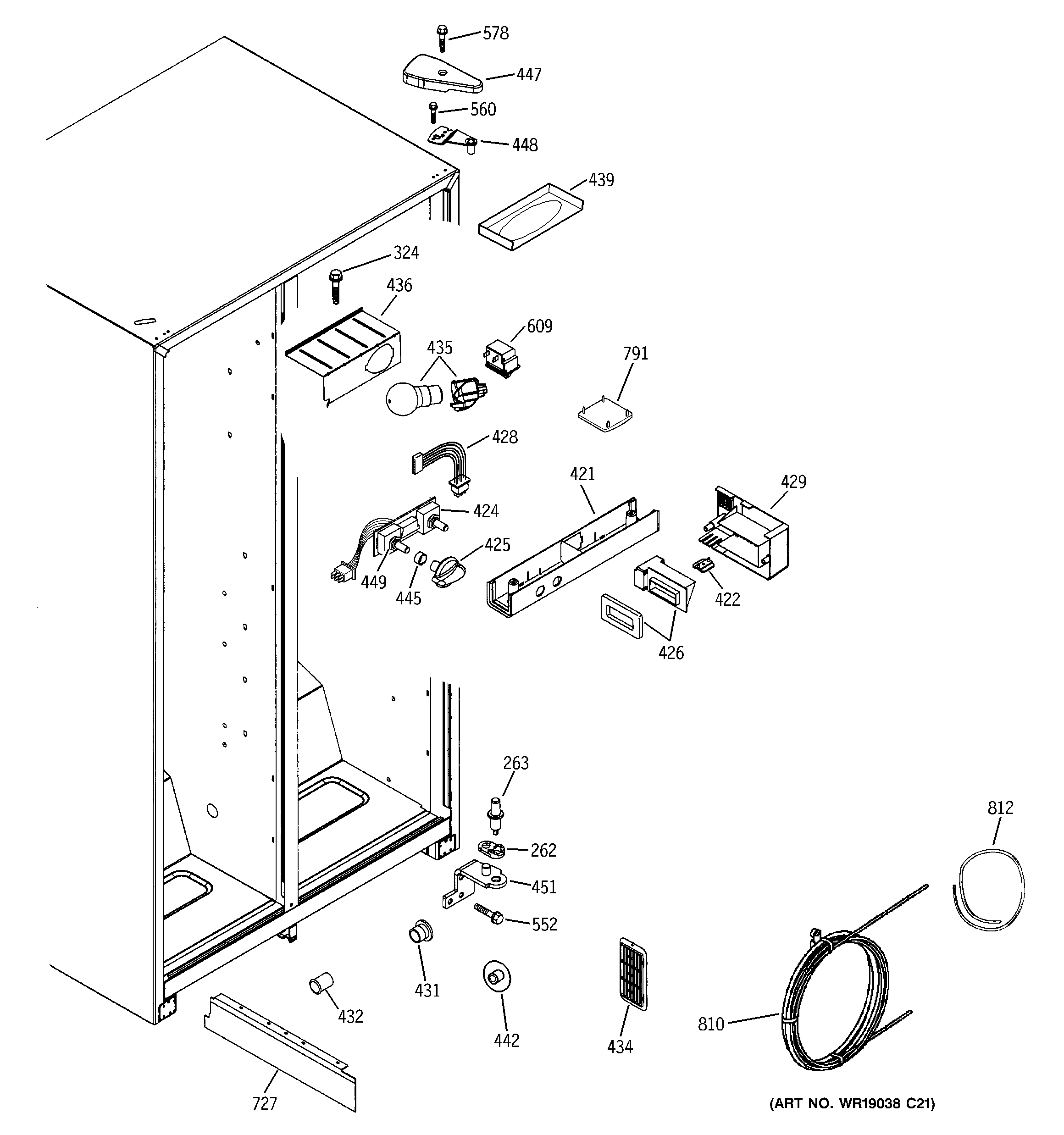 578
447
560
448
439
324
436
609
435
791
428
421
429
424
425
449
445
422
426
263
812
262
451
552
431
432
442
434
810
727
(ART NO. WR19038 C21)