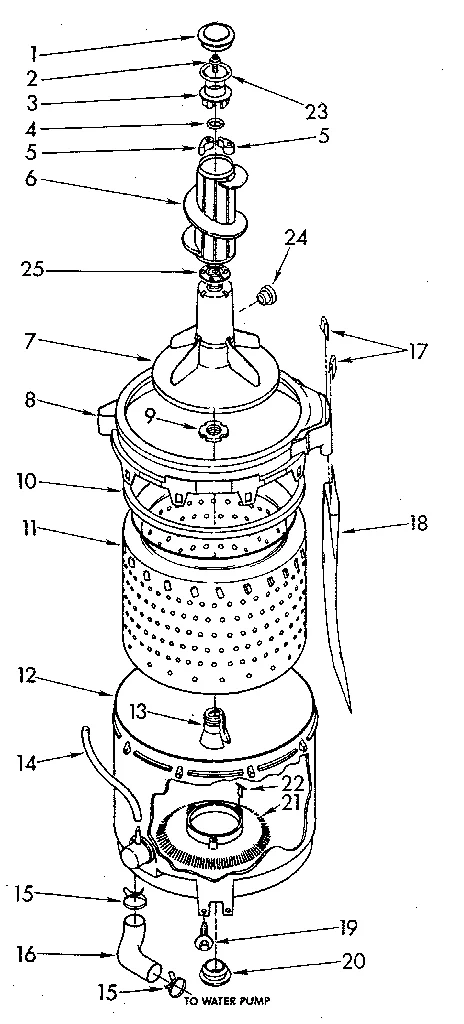 1
2
3
4
5
6
25
7
8
9
10
11
12
13
14
15
16
15
23
5
24
17
18
22
21
19
20
TO WATER PUMP