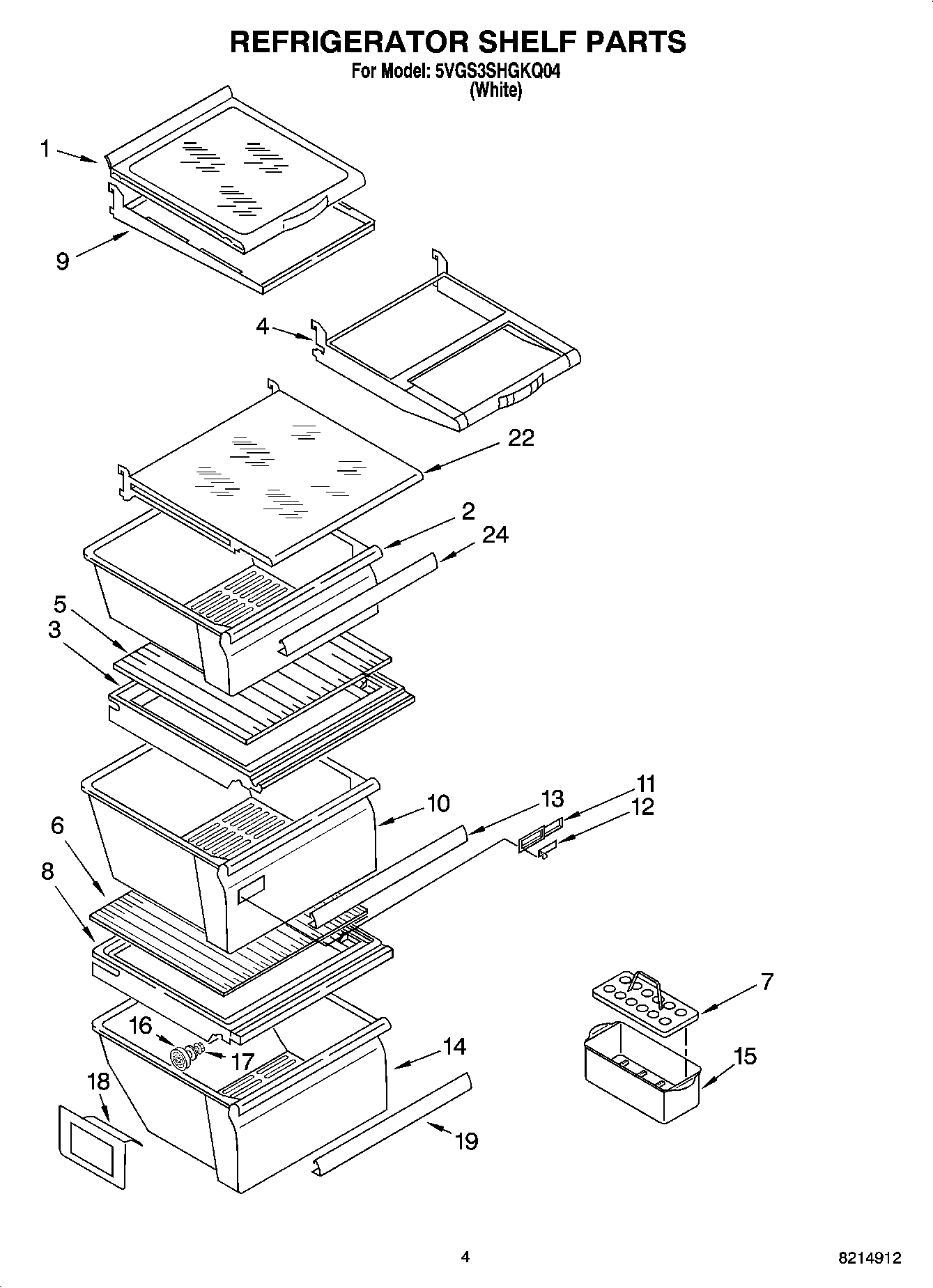 REFRIGERATOR SHELF PARTS
For Model: 5VGS3SHGKQ04
(White)

1
9
4
22
2
24
5
3
10
13
11
12
6
8
7
16
17
14
15
18
19

4

8214912