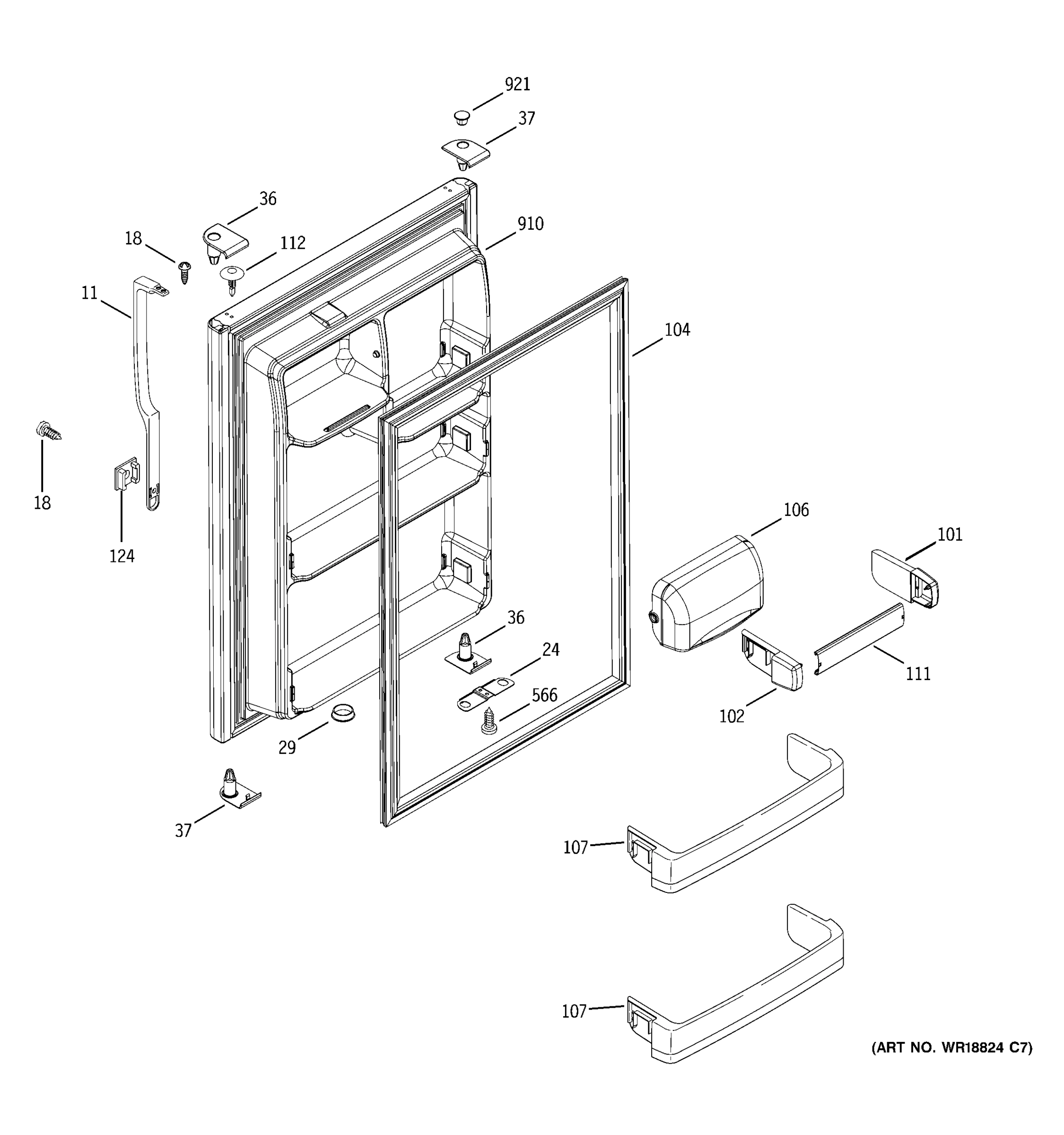 921
37
36
910
18
112
11
104
18
124
106
101
36
24
111
566
102
29
37
107
107
(ART NO. WR18824 C7)