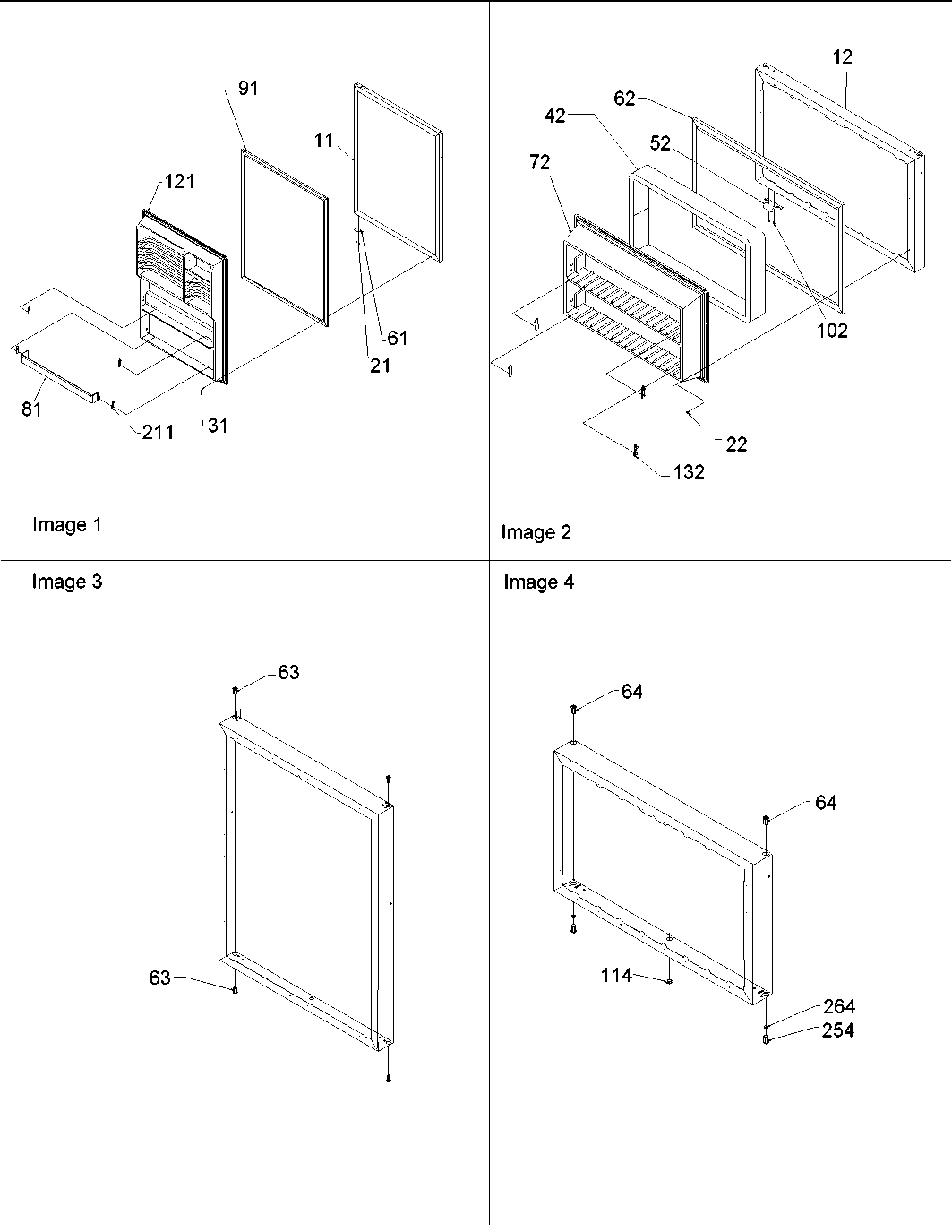 91
11
121
61
21
81
211
31

Image 1

12
62
42
52
72
102
22
132

Image 2

Image 3

63
63

Image 4

64
64
114
264
254