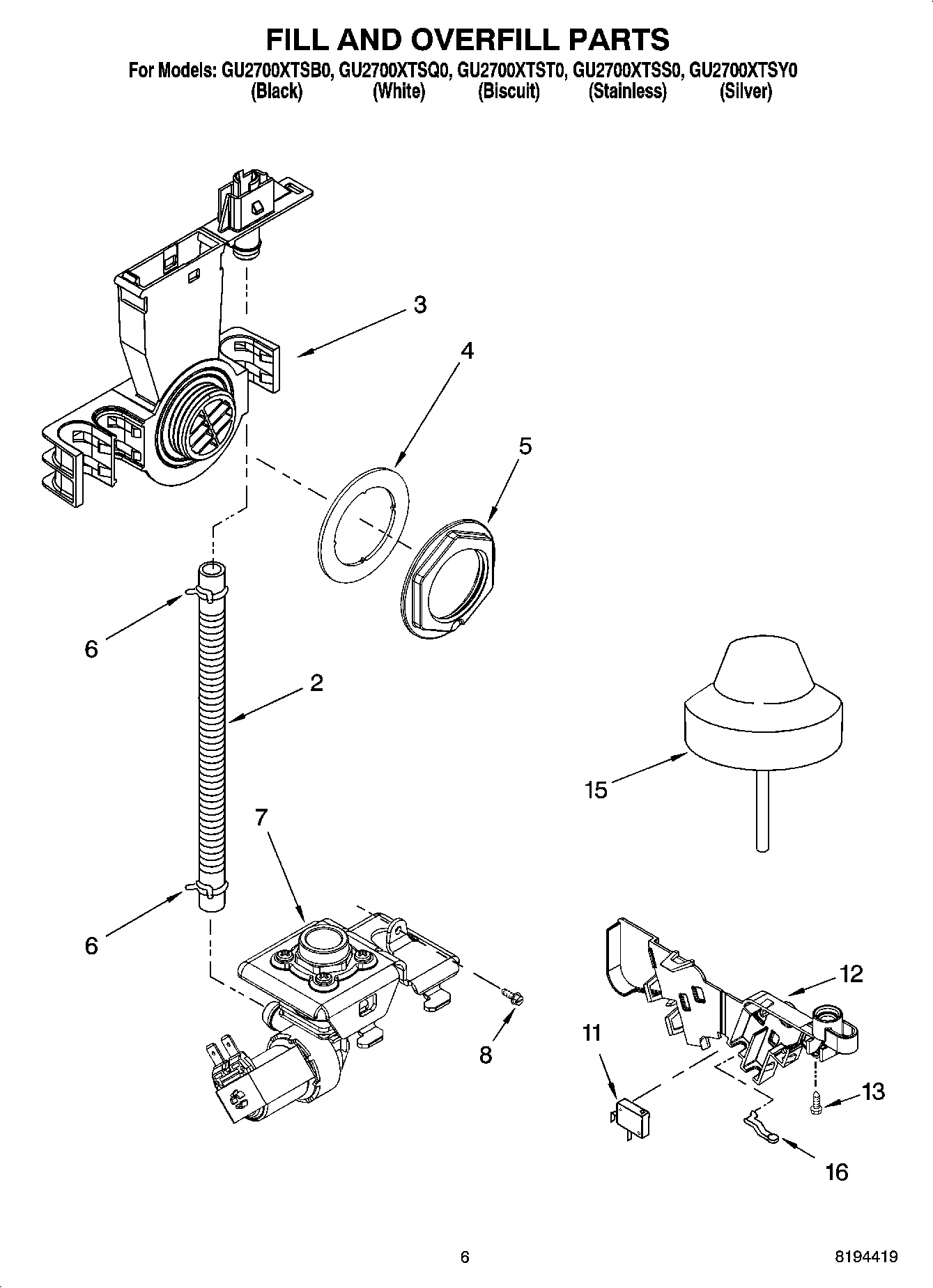 FILL AND OVERFILL PARTS

For Models: GU2700XTSB0, GU2700XTSQ0, GU2700XTST0, GU2700XTSS0, GU2700XTSY0
(Black) (White) (Biscuit) (Stainless) (Silver)

3
4
5
6
2
15
7
6
12
11
8
13
16

6

8194419