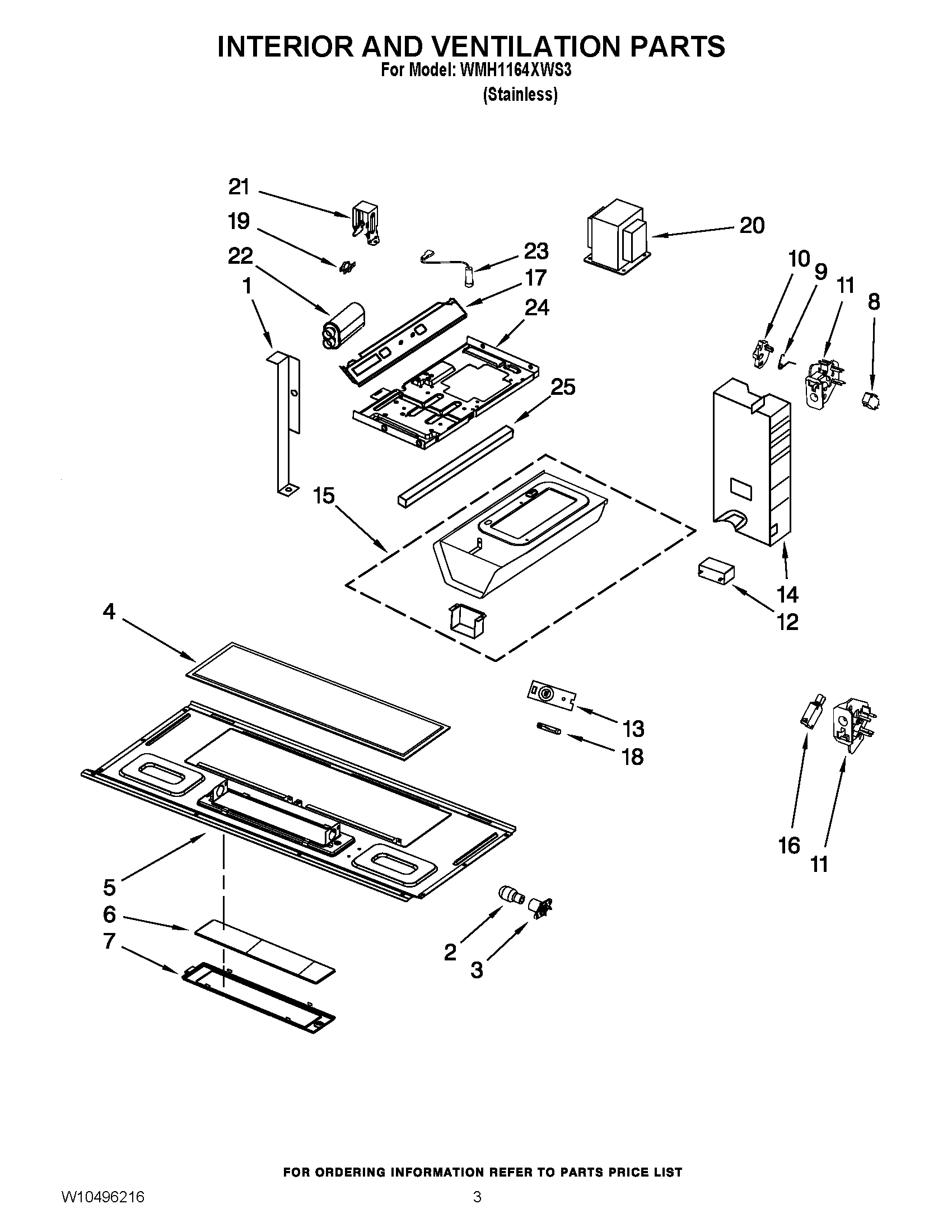 INTERIOR AND VENTILATION PARTS
For Model: WMH1164XWS3
(Stainless)

21
19
22
1
23
17
24
20
10
9
11
8
25
15
14
12
4
13
18
16
11
5
6
7
2
3

FOR ORDERING INFORMATION REFER TO PARTS PRICE LIST

W10496216

3