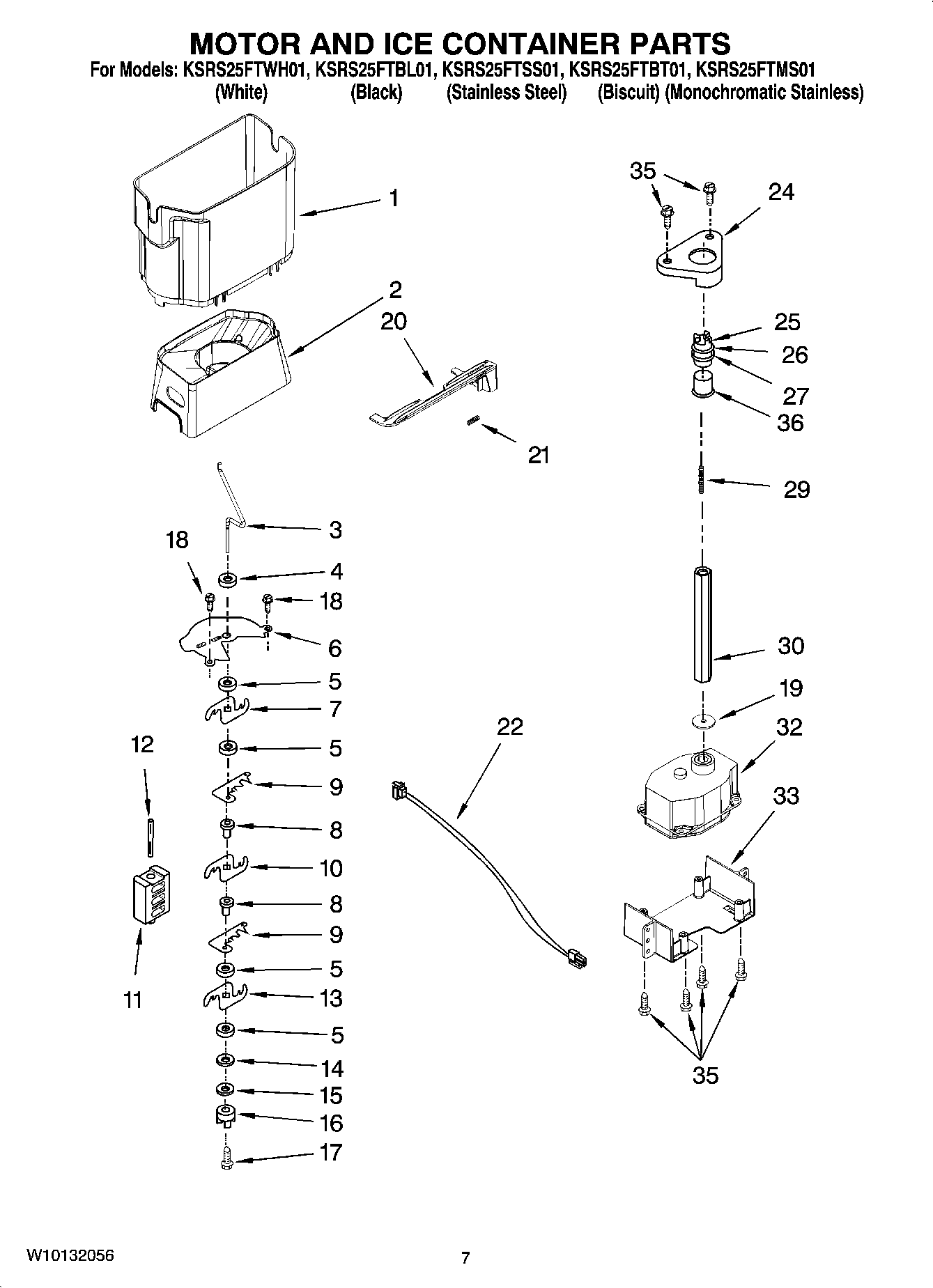 MOTOR AND ICE CONTAINER PARTS

For Models: KSRS25FTWH01, KSRS25FTBL01, KSRS25FTSS01, KSRS25FTBT01, KSRS25FTMS01
(White) (Black) (Stainless Steel) (Biscuit) (Monochromatic Stainless)

1
2
20
21
3
18
4
18
6
5
7
5
9
8
10
8
9
5
13
5
14
15
16
17
12
11
22
35
24
25
26
27
36
29
30
19
32
33
35

W10132056

7