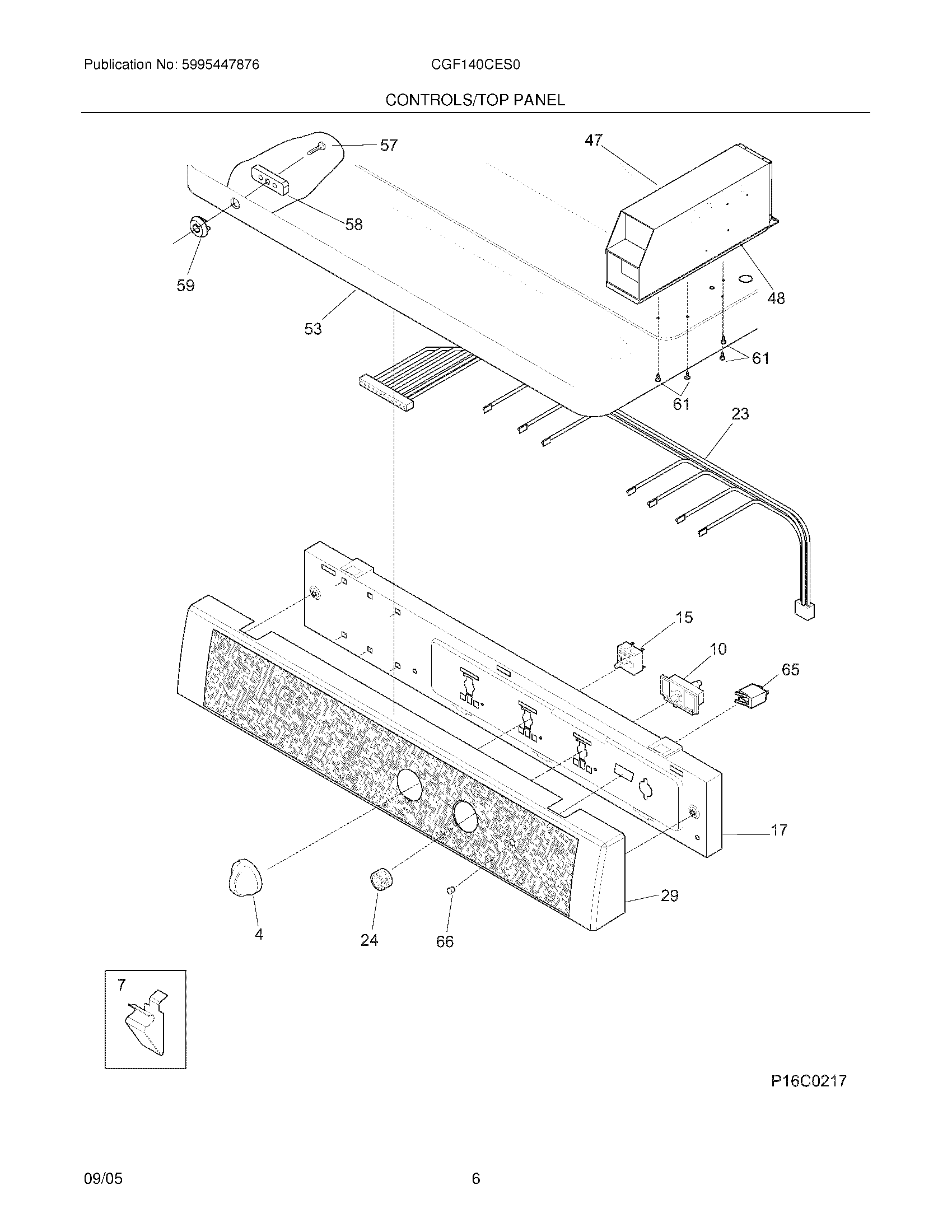 Publication No: 5995447876

CGF140CES0

CONTROLS/TOP PANEL

57

47

58

59

48

53

61

61

23

15

10

65

17

29

4

24

66

7

P16C0217

09/05

6