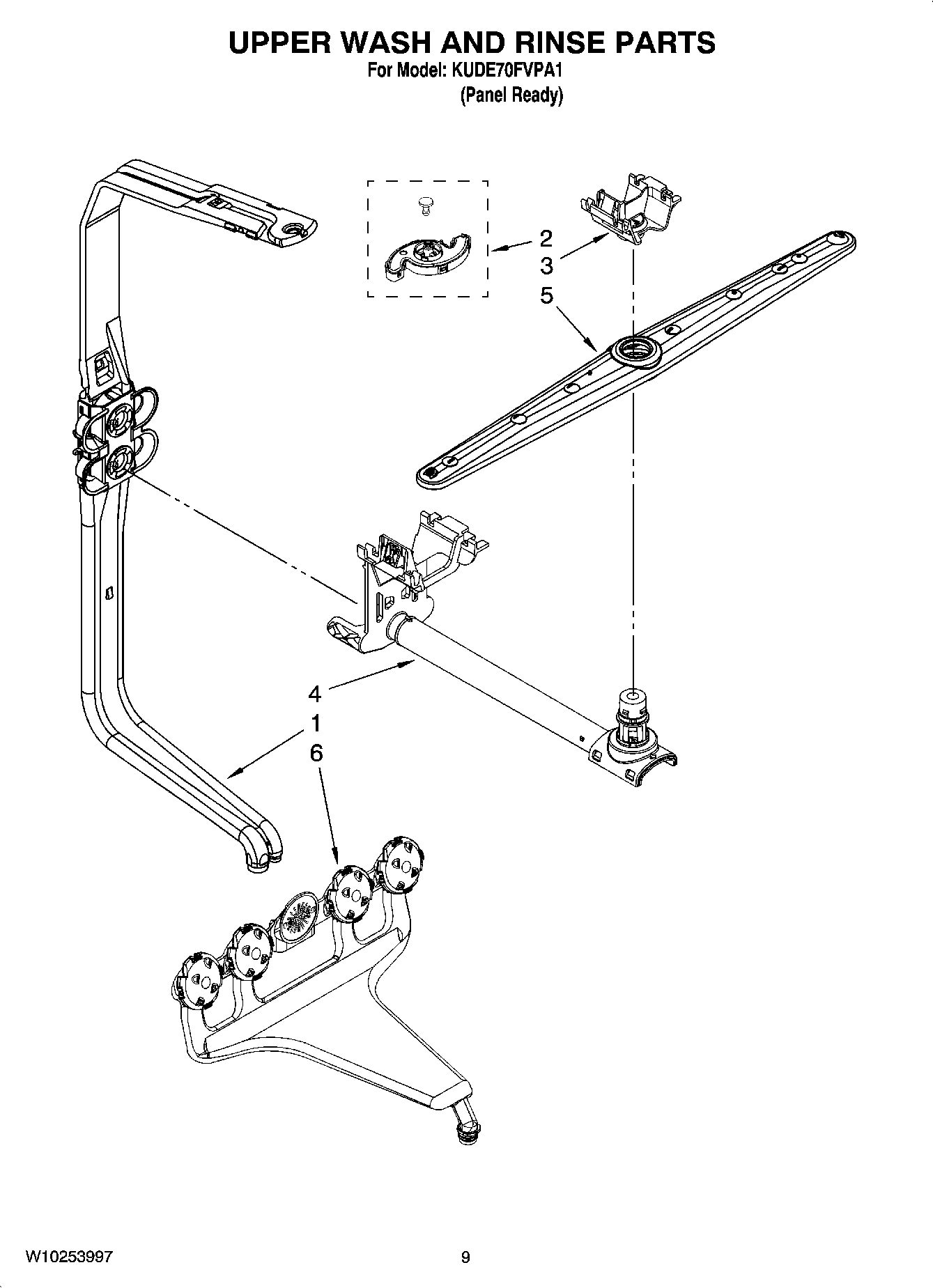 UPPER WASH AND RINSE PARTS

For Model: KUDE70FVPA1
(Panel Ready)

2
3
5

4
1
6

W10253997

9