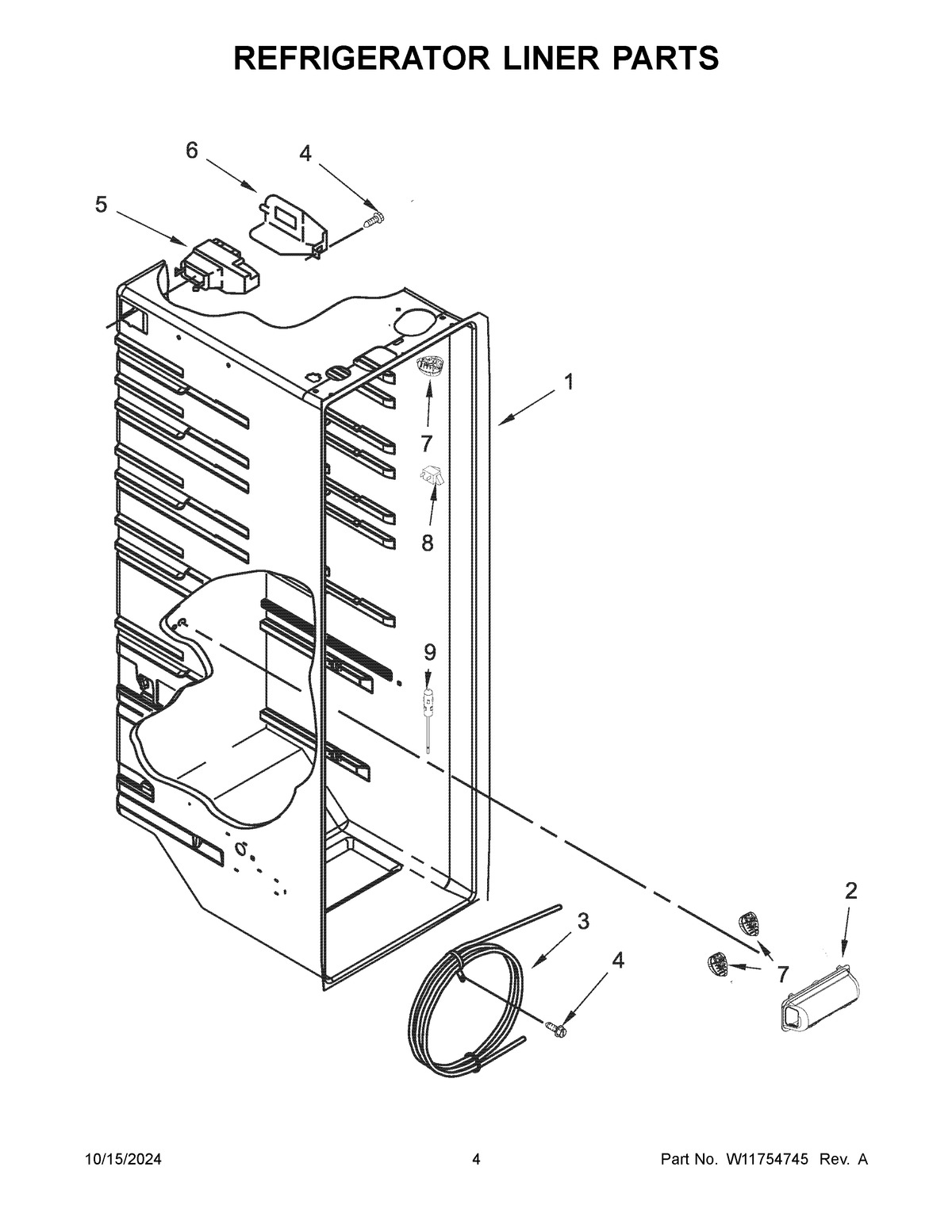 REFRIGERATOR LINER PARTS

6
4
5
1
7
8
9
2
3
4
7

10/15/2024
4
Part No. W11754745 Rev. A